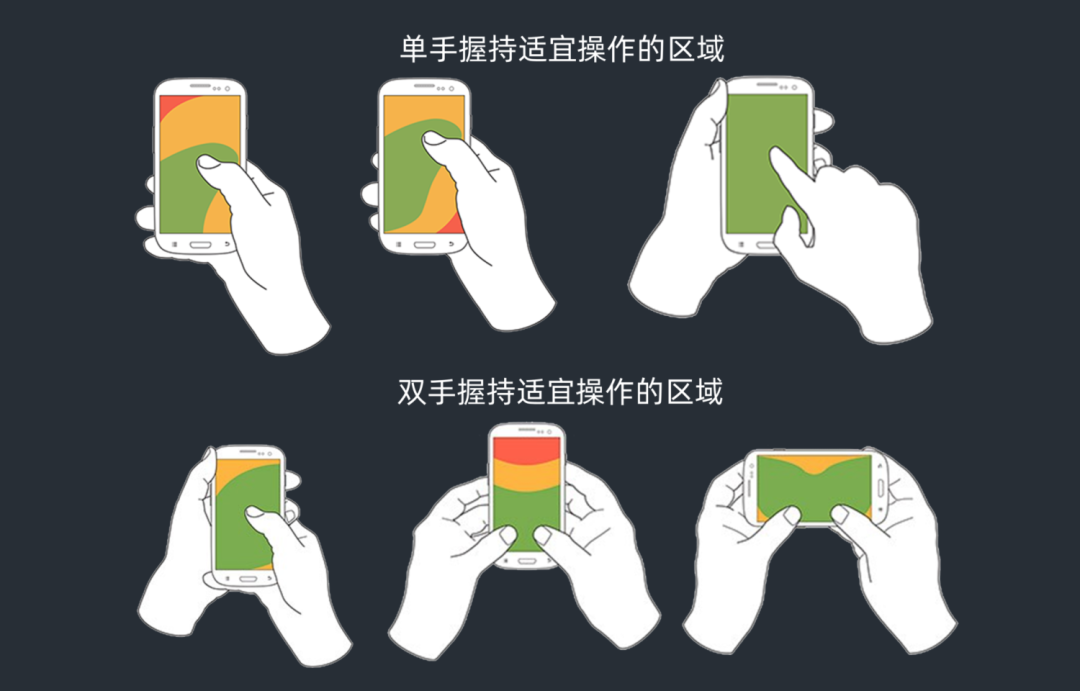 单手握持适宜操作的区域

双手握持适宜操作的区域