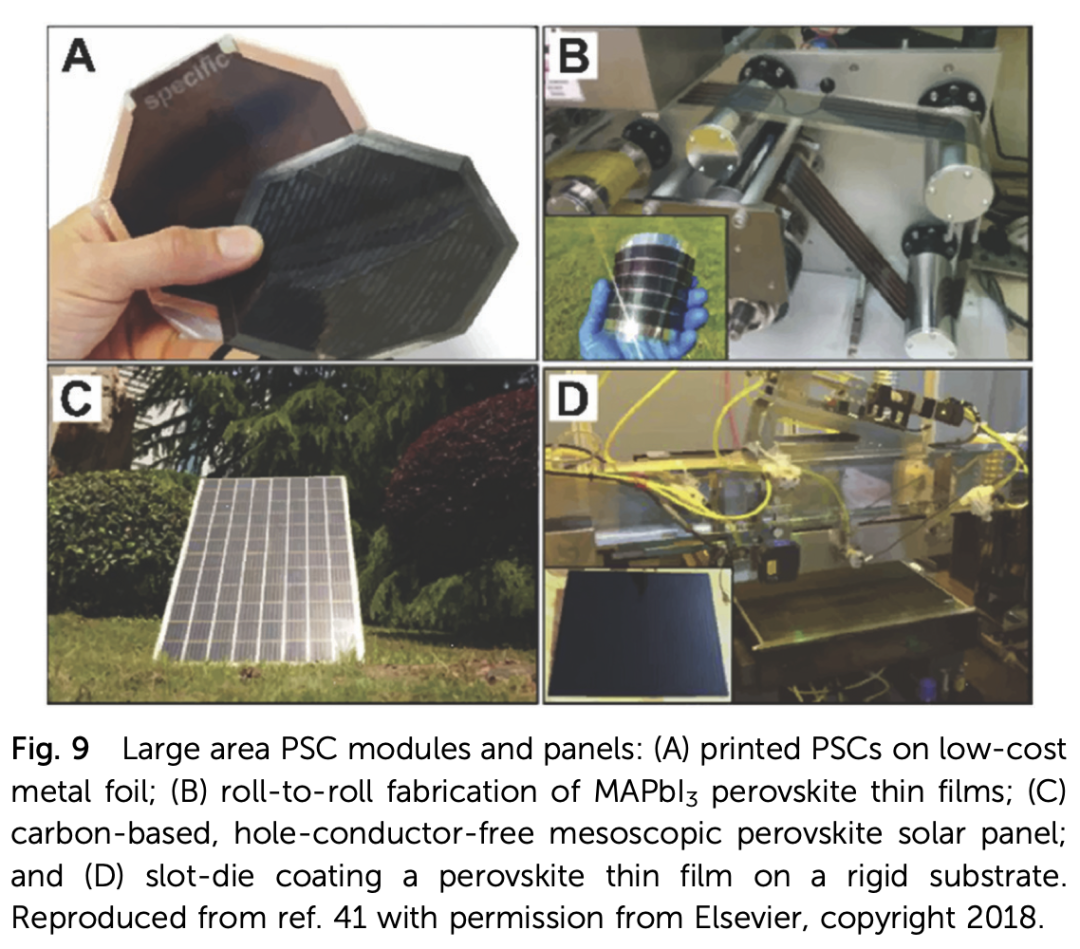 A

specific

B

C

D

Fig. 9 Large area PSC modules and panels: (A) printed PSCs on low-cost metal foil; (B) roll-to-roll fabrication of $MAPbI_3$ perovskite thin films; (C) carbon-based, hole-conductor-free mesoscopic perovskite solar panel; and (D) slot-die coating a perovskite thin film on a rigid substrate. Reproduced from ref. 41 with permission from Elsevier, copyright 2018.