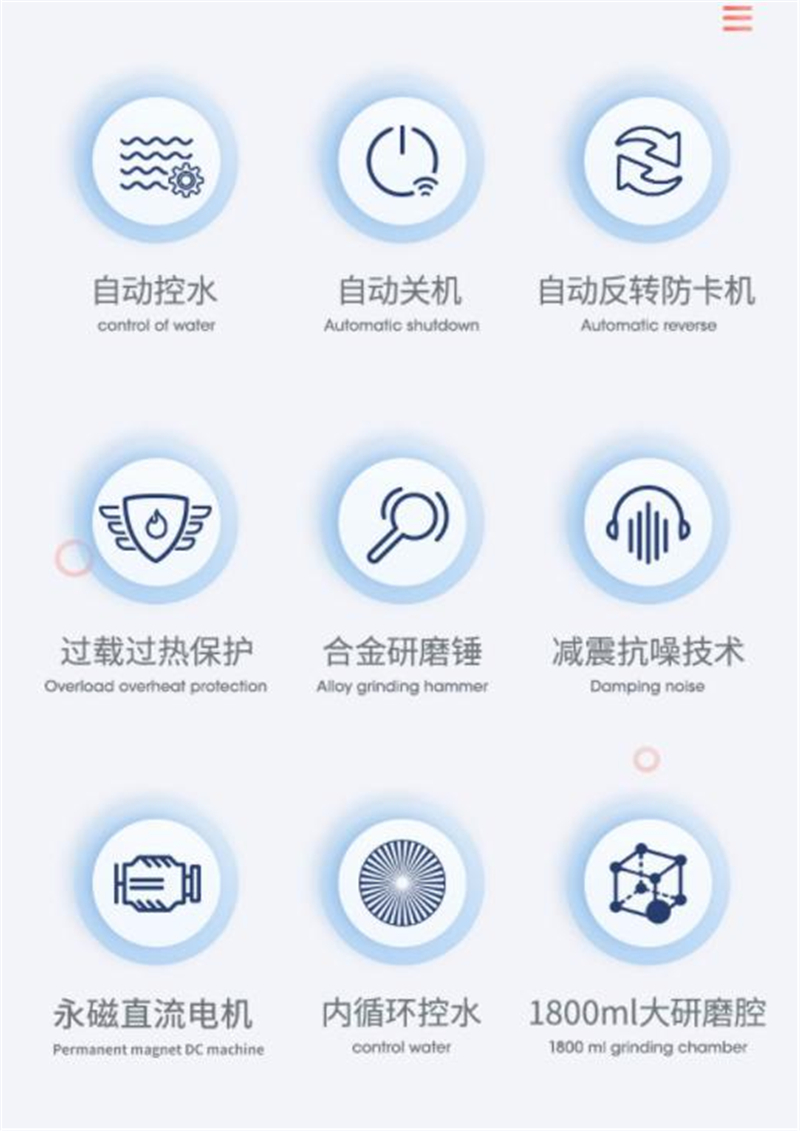 自动控水
control of water

自动关机
Automatic shutdown

自动反转防卡机
Automatic reverse

过载过热保护
Overload overheat protection

合金研磨锤
Alloy grinding hammer

减震抗噪技术
Damping noise

永磁直流电机
Permanent magnet DC machine

内循环控水
control water

1800ml大研磨腔
1800 ml grinding chamber