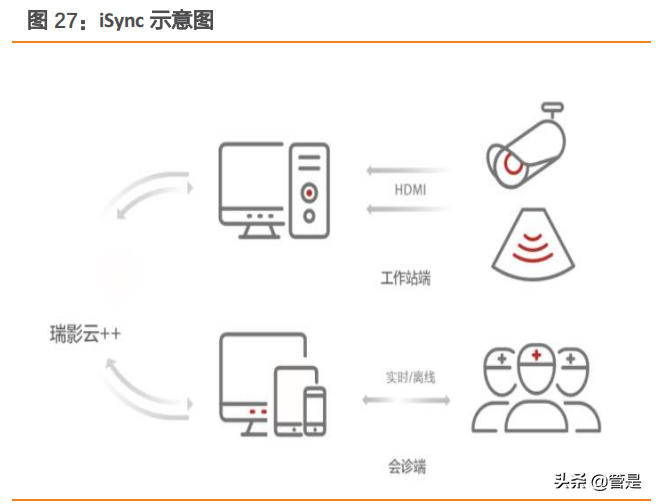 图 27：iSync 示意图

HDMI

工作站端

瑞影云++

实时/离线

会诊端

头条 @管是