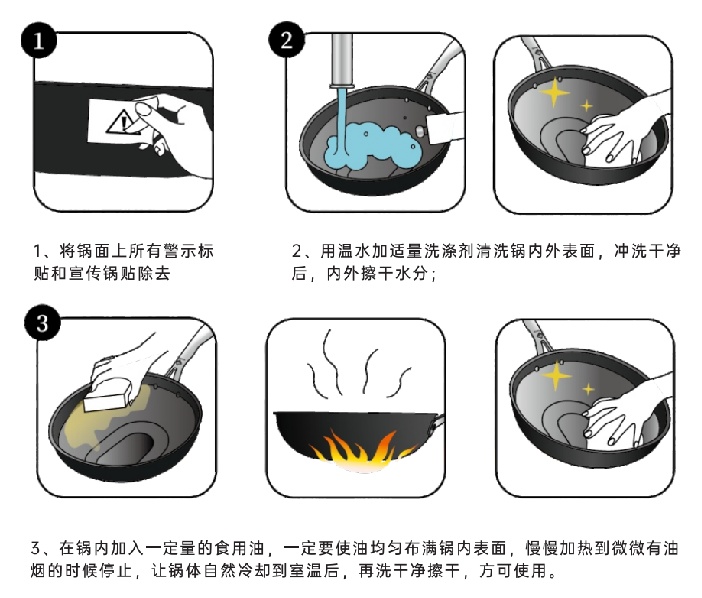 1

2

1、将锅面上所有警示标贴和宣传锅贴除去

2、用温水加适量洗涤剂清洗锅内外表面，冲洗干净后，内外擦干水分；

3

3、在锅内加入一定量的食用油，一定要使油均匀布满锅内表面，慢慢加热到微微有油烟的时候停止，让锅体自然冷却到室温后，再洗干净擦干，方可使用。