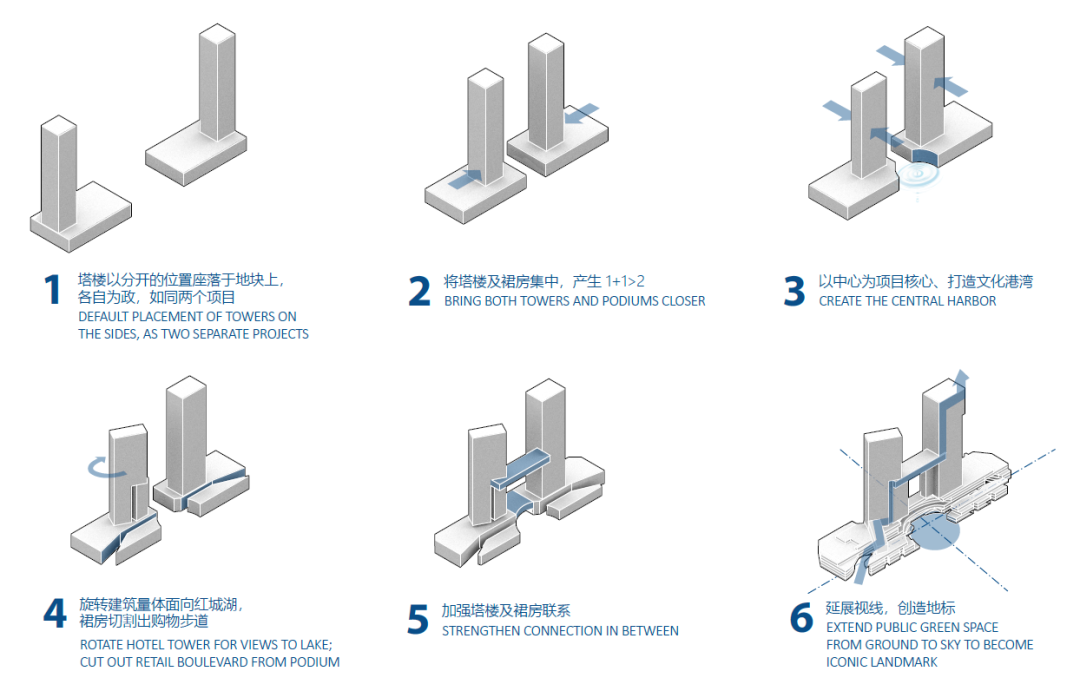 1 塔楼以分开的位置座落于地块上，各自为政，如同两个项目
DEFAULT PLACEMENT OF TOWERS ON THE SIDES, AS TWO SEPARATE PROJECTS

2 将塔楼及裙房集中，产生 1+1>2
BRING BOTH TOWERS AND PODIUMS CLOSER

3 以中心为项目核心、打造文化港湾
CREATE THE CENTRAL HARBOR

4 旋转建筑量体面向红城湖，裙房切割出购物步道
ROTATE HOTEL TOWER FOR VIEWS TO LAKE; CUT OUT RETAIL BOULEVARD FROM PODIUM

5 加强塔楼及裙房联系
STRENGTHEN CONNECTION IN BETWEEN

6 延展视线，创造地标
EXTEND PUBLIC GREEN SPACE FROM GROUND TO SKY TO BECOME ICONIC LANDMARK