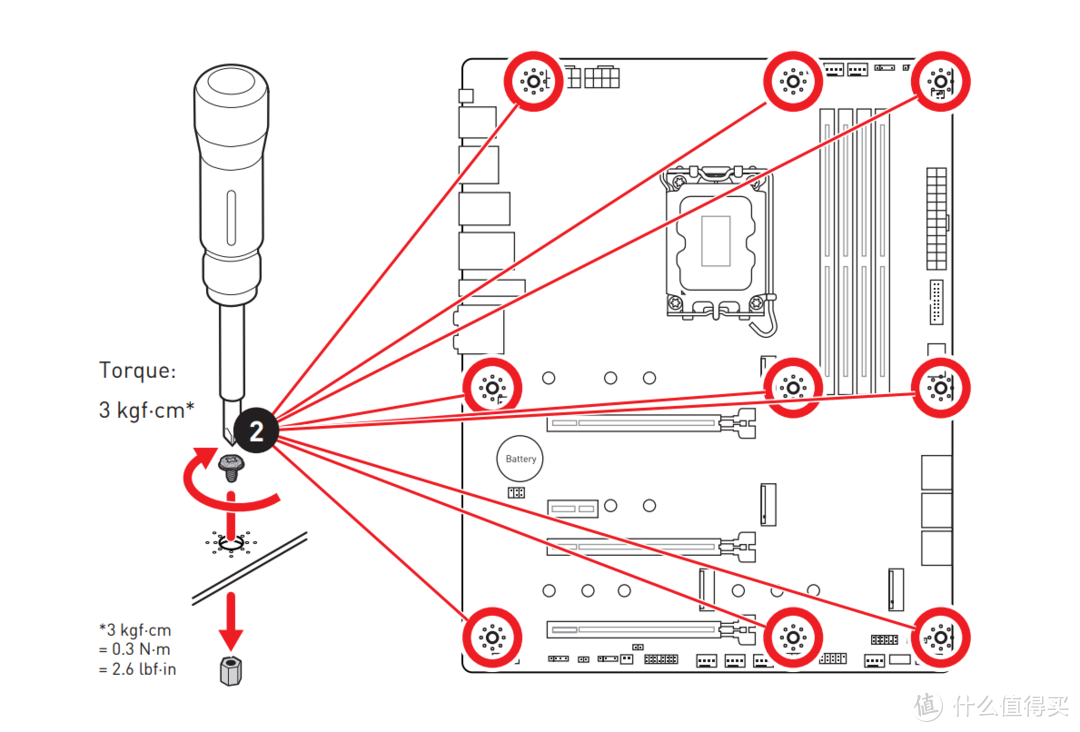 Torque:

3 kgf·cm*

2

*3 kgf·cm
= 0.3 N·m
= 2.6 lbf·in

Battery

值 什么值得买