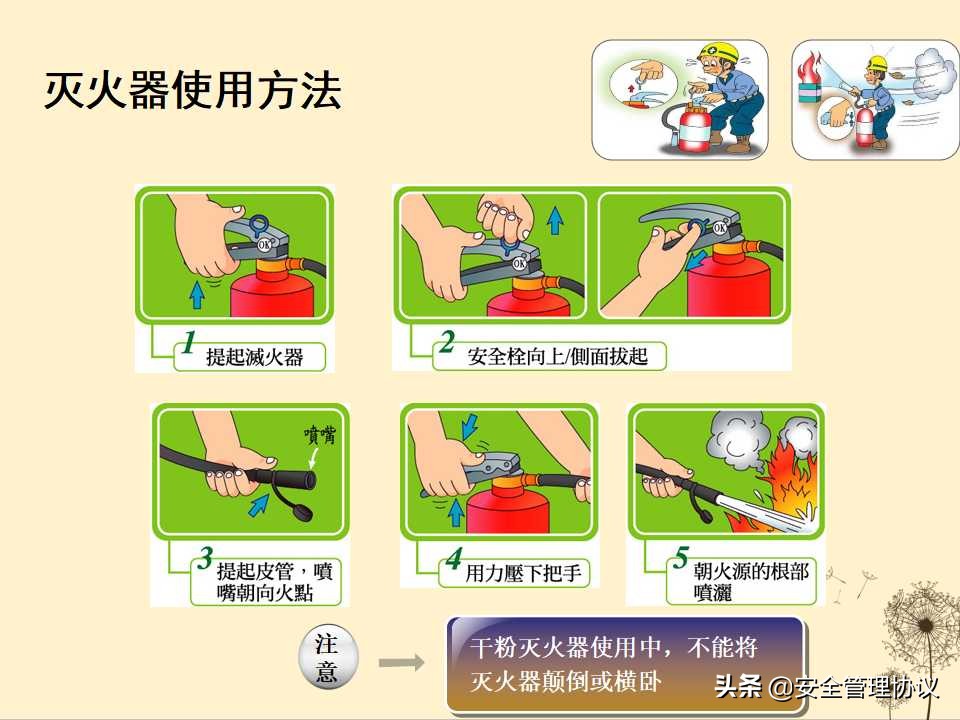 灭火器使用方法

OK

1 提起滅火器

OK

OK

2 安全栓向上/側面拔起

噴嘴

3 提起皮管，噴嘴朝向火點

4 用力壓下把手

5 朝火源的根部噴灑

注意

干粉灭火器使用中，不能将灭火器颠倒或横卧

头条 @安全管理协议