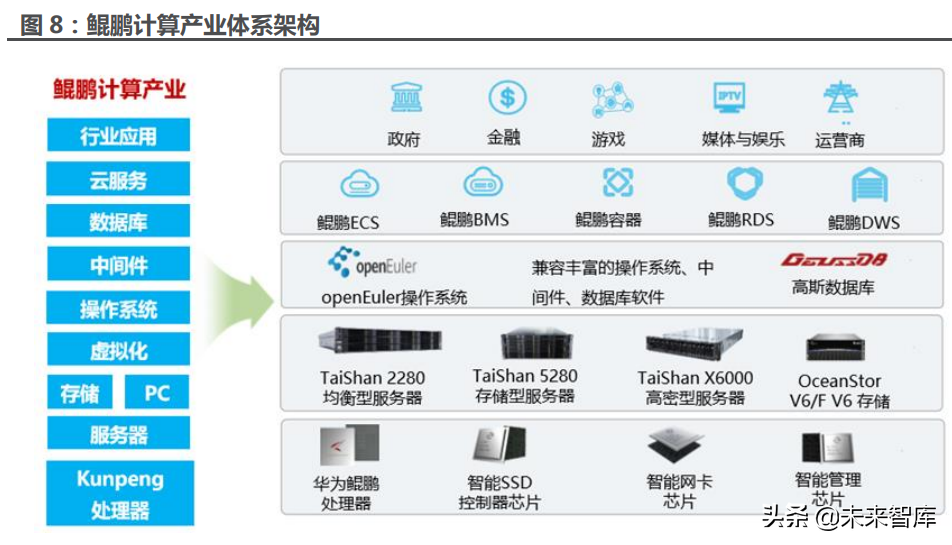 图 8：鲲鹏计算产业体系架构

鲲鹏计算产业

行业应用

云服务

数据库

中间件

操作系统

虚拟化

存储

PC

服务器

Kunpeng 处理器

IPTV

政府

金融

游戏

媒体与娱乐

运营商

鲲鹏ECS

鲲鹏BMS

鲲鹏容器

鲲鹏RDS

鲲鹏DWS

openEuler

openEuler操作系统

兼容丰富的操作系统、中间件、数据库软件

GaussDB

高斯数据库

TaiShan 2280 均衡型服务器

TaiShan 5280 存储型服务器

TaiShan X6000 高密型服务器

OceanStor V6/F V6 存储

华为鲲鹏处理器

智能SSD 控制器芯片

智能网卡芯片

智能管理芯片

头条 @未来智库