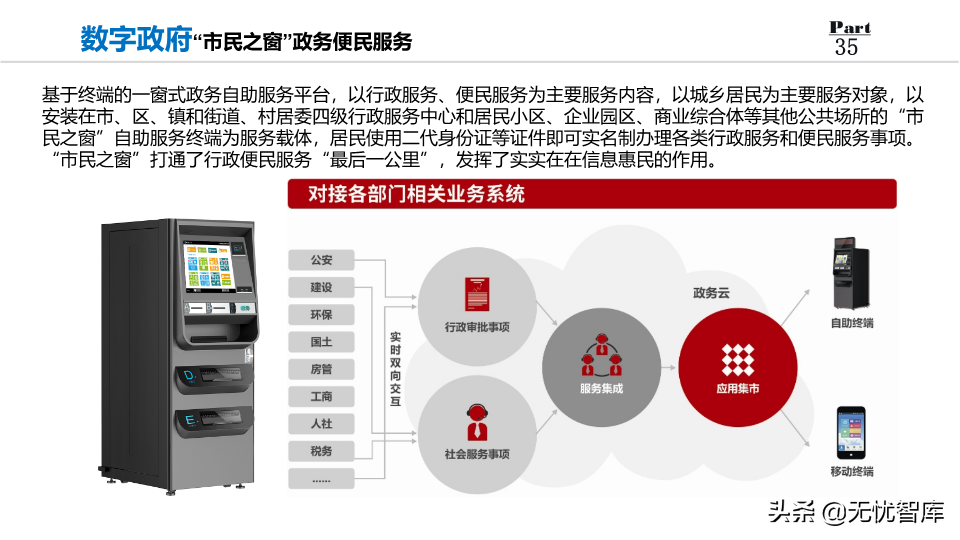 数字政府“市民之窗”政务便民服务

Part
35

基于终端的一窗式政务自助服务平台，以行政服务、便民服务为主要服务内容，以城乡居民为主要服务对象，以安装在市、区、镇和街道、村居委四级行政服务中心和居民小区、企业园区、商业综合体等其他公共场所的“市民之窗”自助服务终端为服务载体，居民使用二代身份证等证件即可实名制办理各类行政服务和便民服务事项。“市民之窗”打通了行政便民服务“最后一公里”，发挥了实实在在信息惠民的作用。

对接各部门相关业务系统

公安
建设
环保
国土
房管
工商
人社
税务
……

实时双向交互

行政审批事项
社会服务事项
服务集成
政务云
应用集市
自助终端
移动终端

头条 @无忧智库