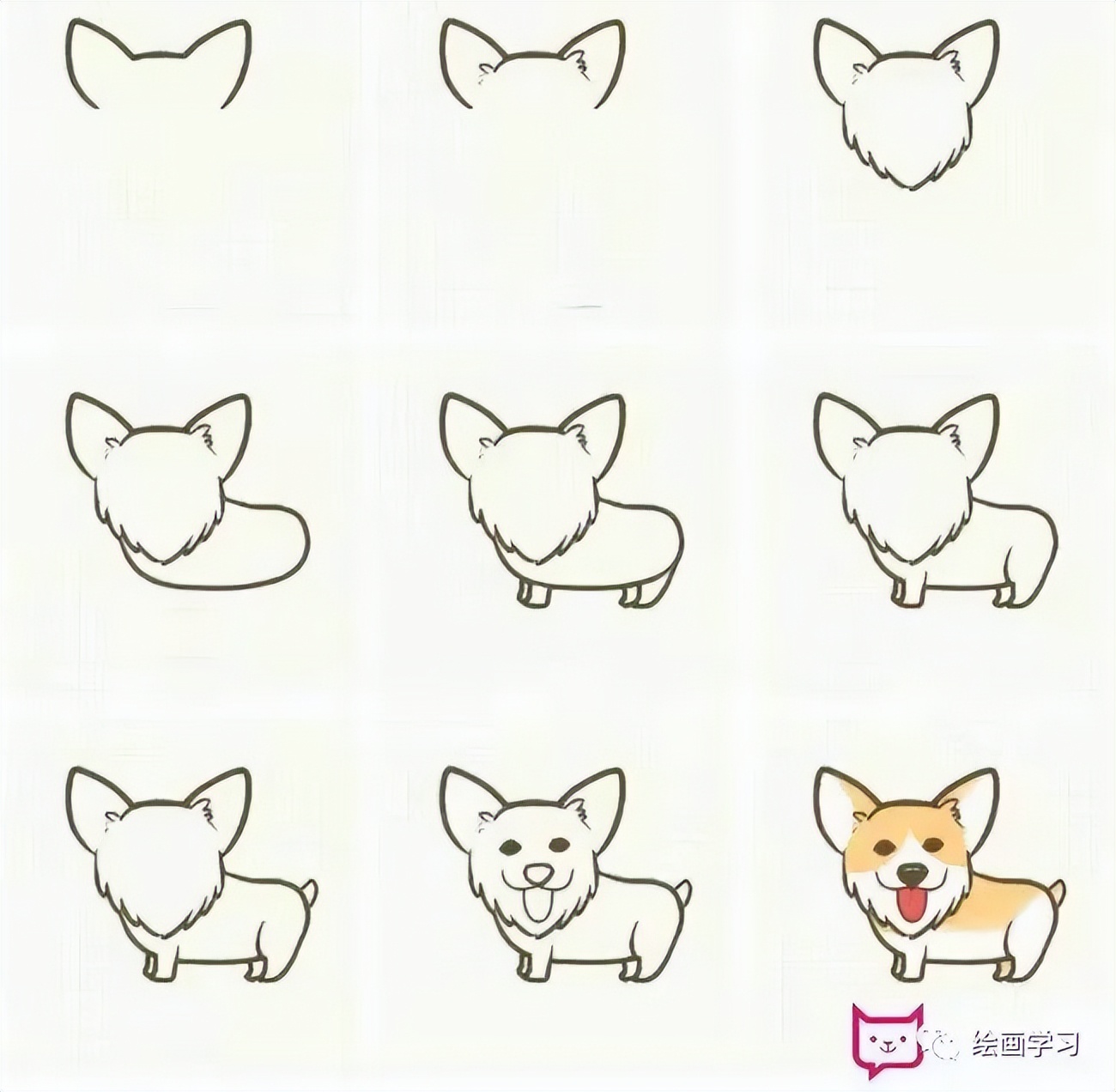 绘画学习