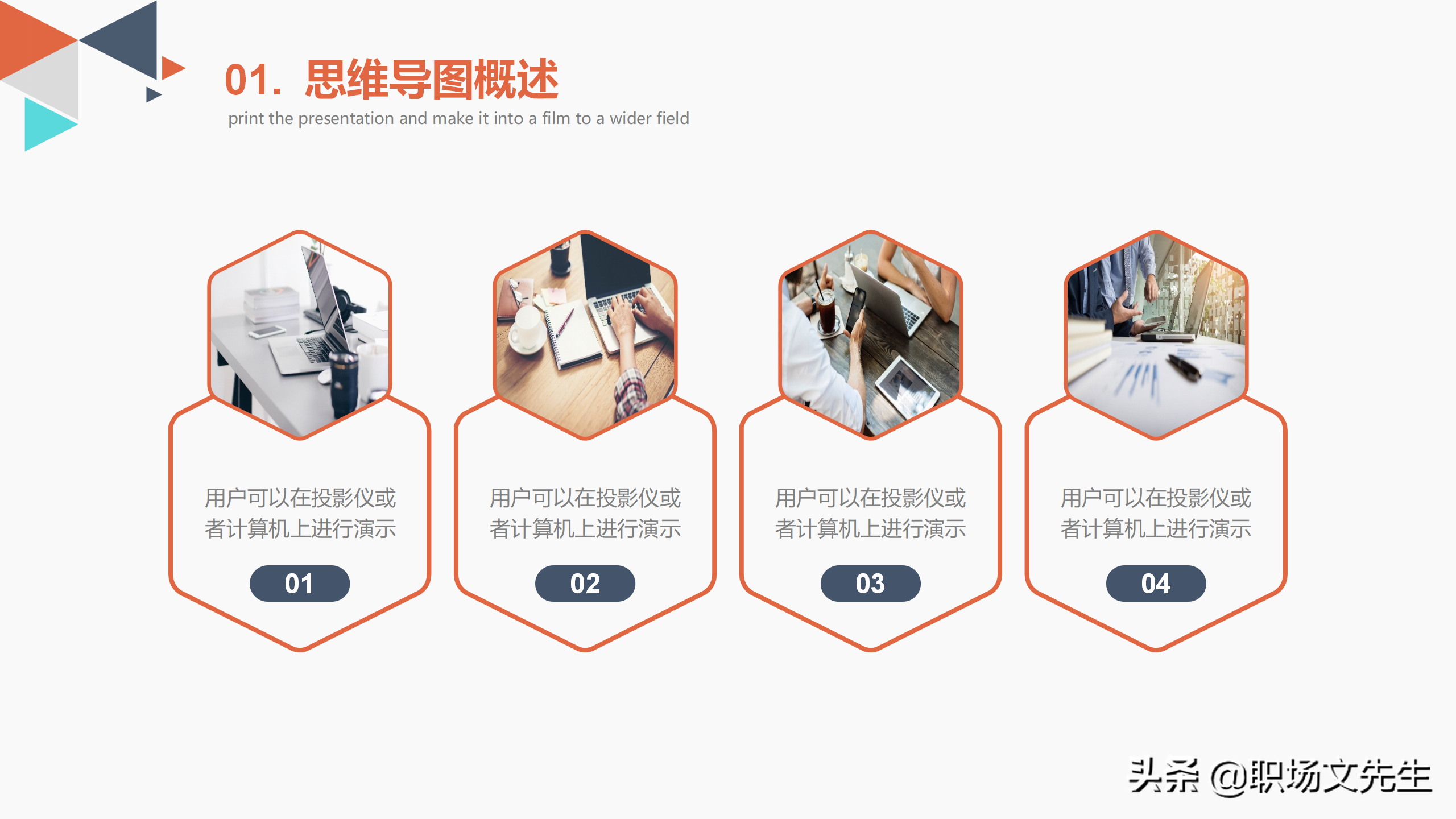 01. 思维导图概述
print the presentation and make it into a film to a wider field

用户可以在投影仪或者计算机上进行演示
01

用户可以在投影仪或者计算机上进行演示
02

用户可以在投影仪或者计算机上进行演示
03

用户可以在投影仪或者计算机上进行演示
04

头条 @职场文先生