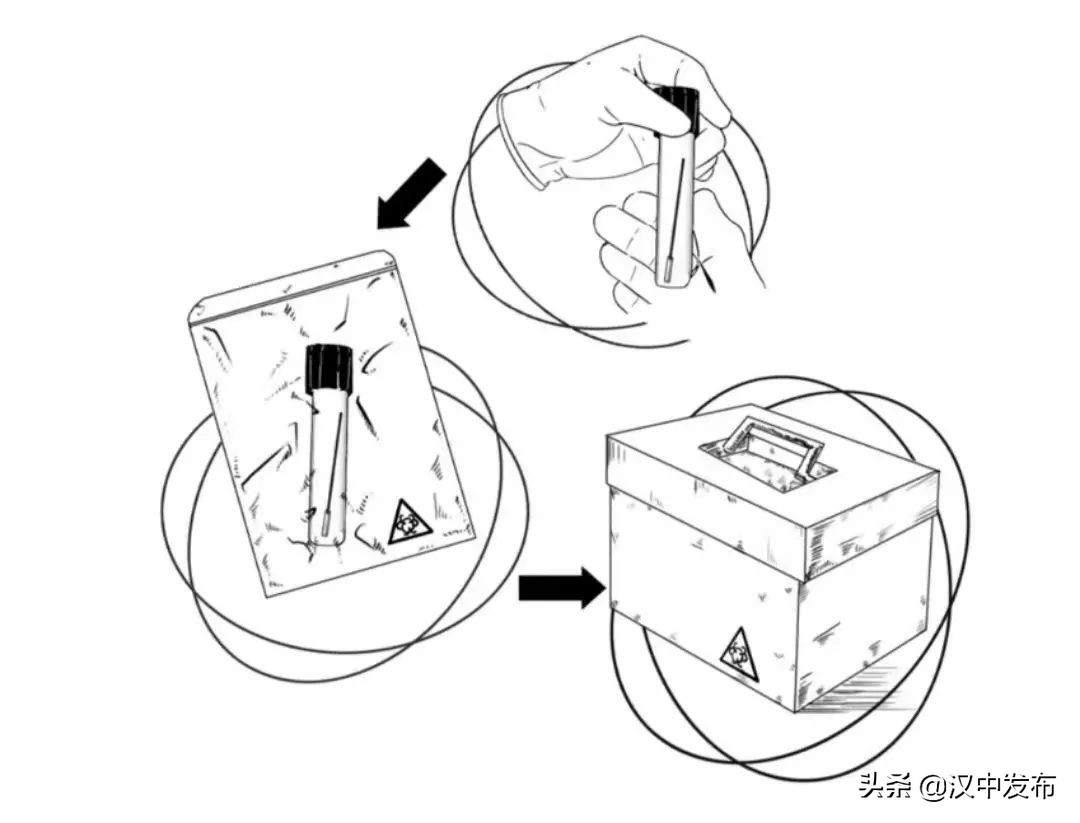 头条 @汉中发布