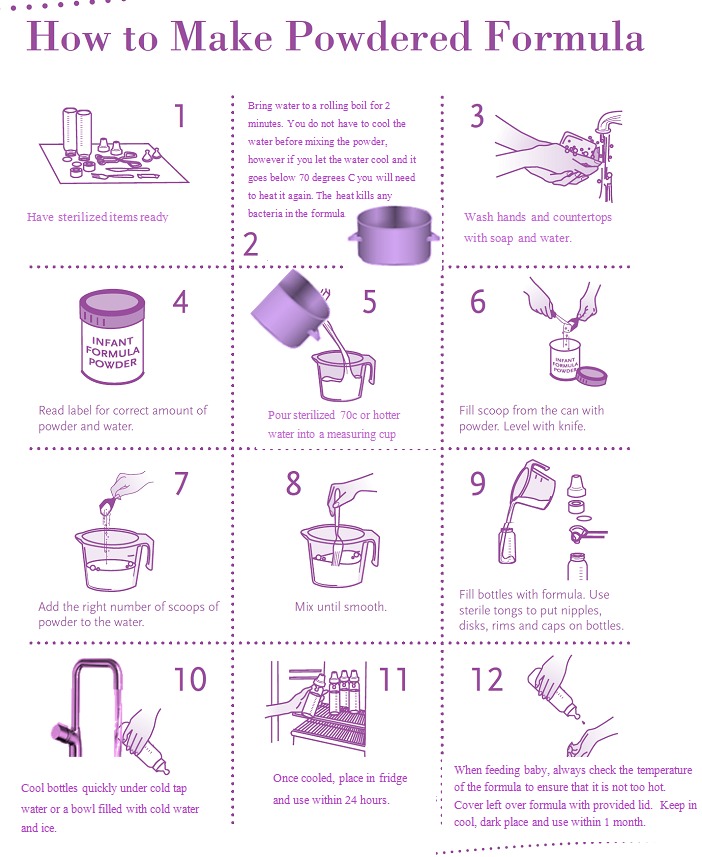 How to Make Powdered Formula

1

Have sterilized items ready

Bring water to a rolling boil for 2 minutes. You do not have to cool the water before mixing the powder, however if you let the water cool and it goes below 70 degrees C you will need to heat it again. The heat kills any bacteria in the formula

2

3

Wash hands and countertops with soap and water.

4

INFANT FORMULA POWDER

Read label for correct amount of powder and water.

5

Pour sterilized 70c or hotter water into a measuring cup

6

INFANT FORMULA POWDER

Fill scoop from the can with powder. Level with knife.

7

Add the right number of scoops of powder to the water.

8

Mix until smooth.

9

Fill bottles with formula. Use sterile tongs to put nipples, disks, rims and caps on bottles.

10

Cool bottles quickly under cold tap water or a bowl filled with cold water and ice.

11

Once cooled, place in fridge and use within 24 hours.

12

When feeding baby, always check the temperature of the formula to ensure that it is not too hot. Cover left over formula with provided lid. Keep in cool, dark place and use within 1 month.