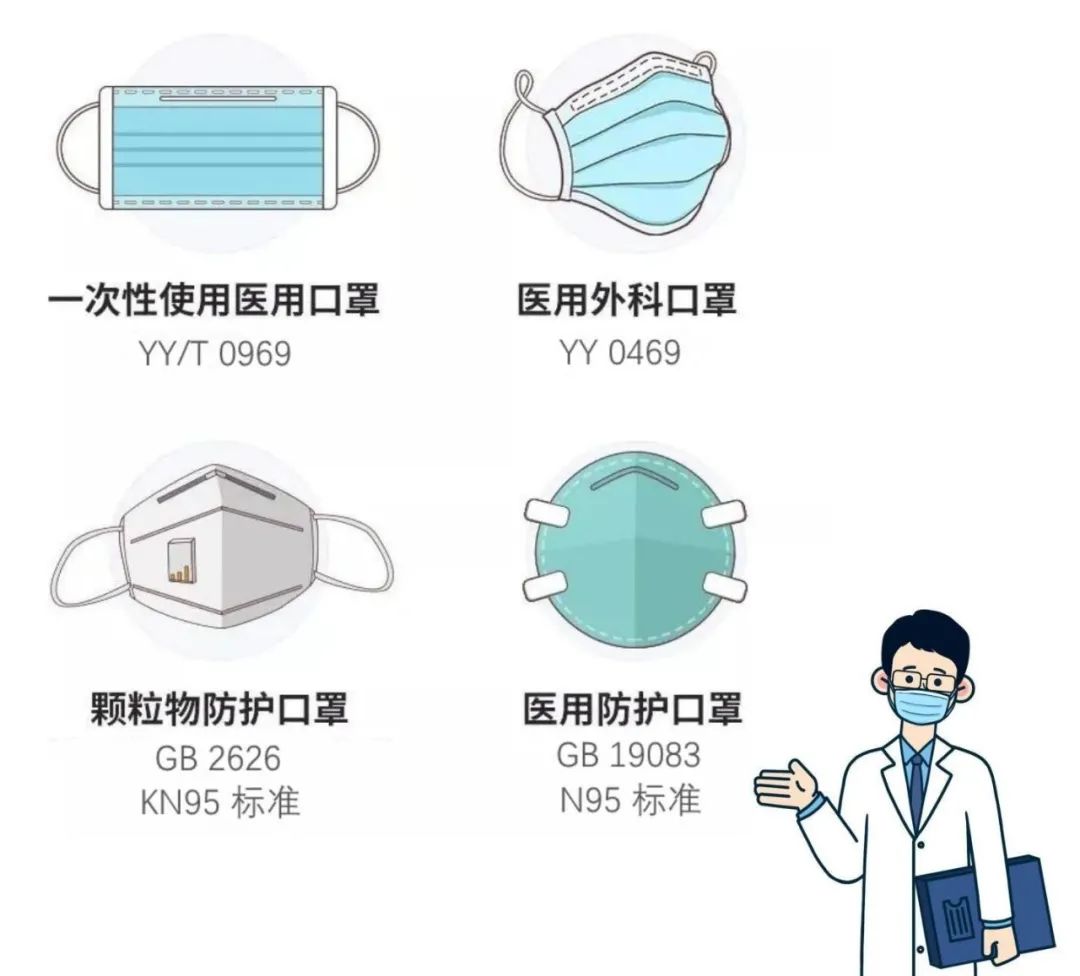 一次性使用医用口罩
YY/T 0969

医用外科口罩
YY 0469

颗粒物防护口罩
GB 2626
KN95 标准

医用防护口罩
GB 19083
N95 标准