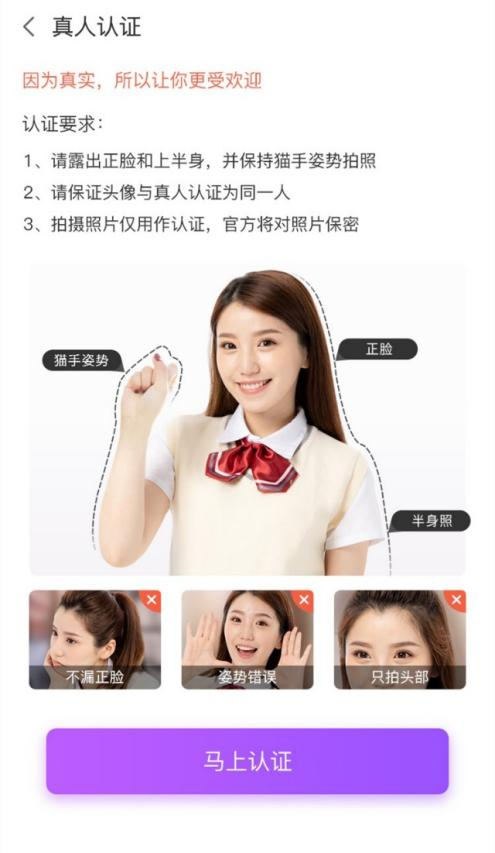 真人认证

因为真实，所以让你更受欢迎

认证要求：

1、请露出正脸和上半身，并保持猫手姿势拍照

2、请保证头像与真人认证为同一人

3、拍摄照片仅用作认证，官方将对照片保密

猫手姿势

正脸

半身照

不漏正脸

姿势错误

只拍头部

马上认证