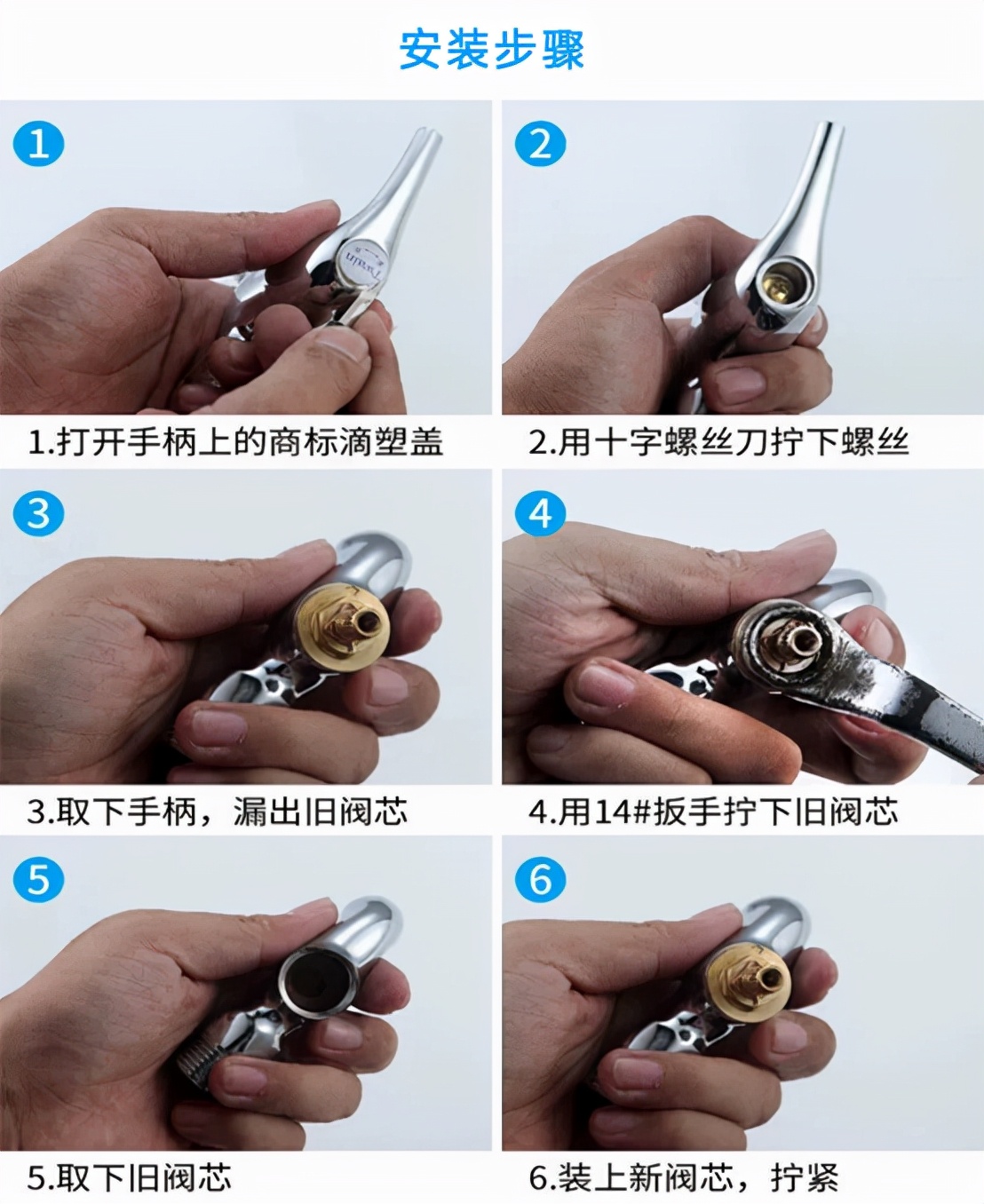 安装步骤

1

1.打开手柄上的商标滴塑盖

2

2.用十字螺丝刀拧下螺丝

3

3.取下手柄，漏出旧阀芯

4

4.用14#扳手拧下旧阀芯

5

5.取下旧阀芯

6

6.装上新阀芯，拧紧