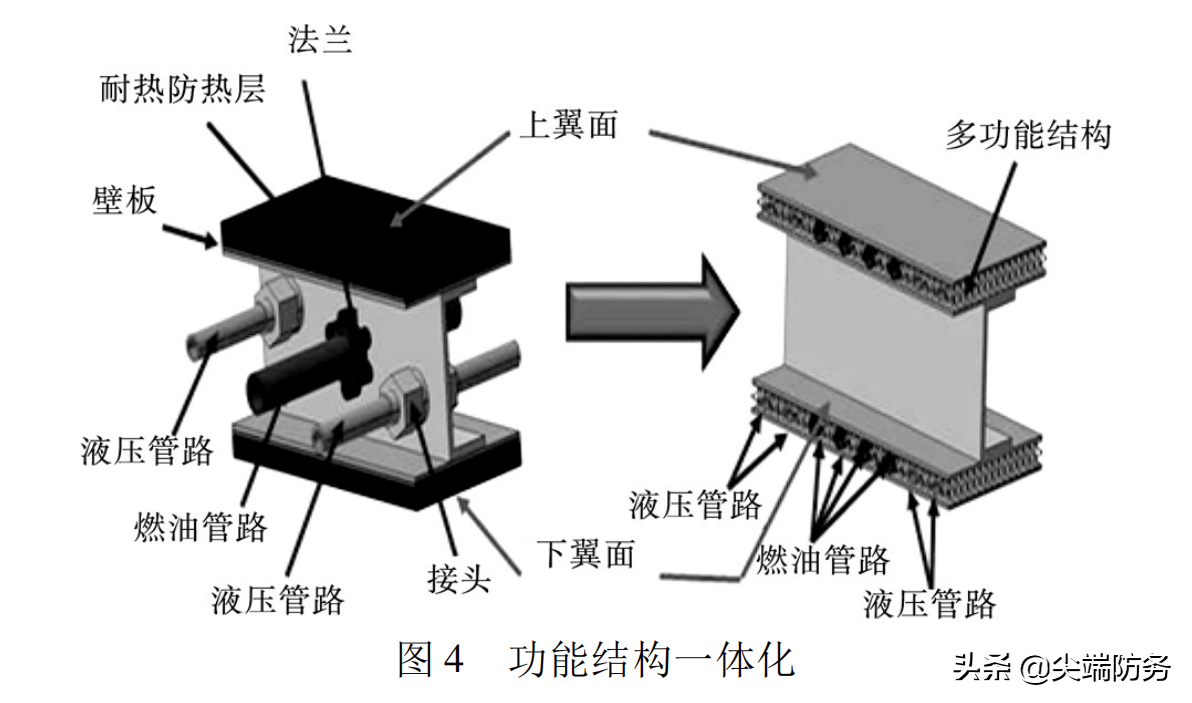 法兰
耐热防热层
上翼面
多功能结构
壁板
液压管路
燃油管路
液压管路
接头
下翼面
液压管路
燃油管路
液压管路

图 4 功能结构一体化

头条 @尖端防务