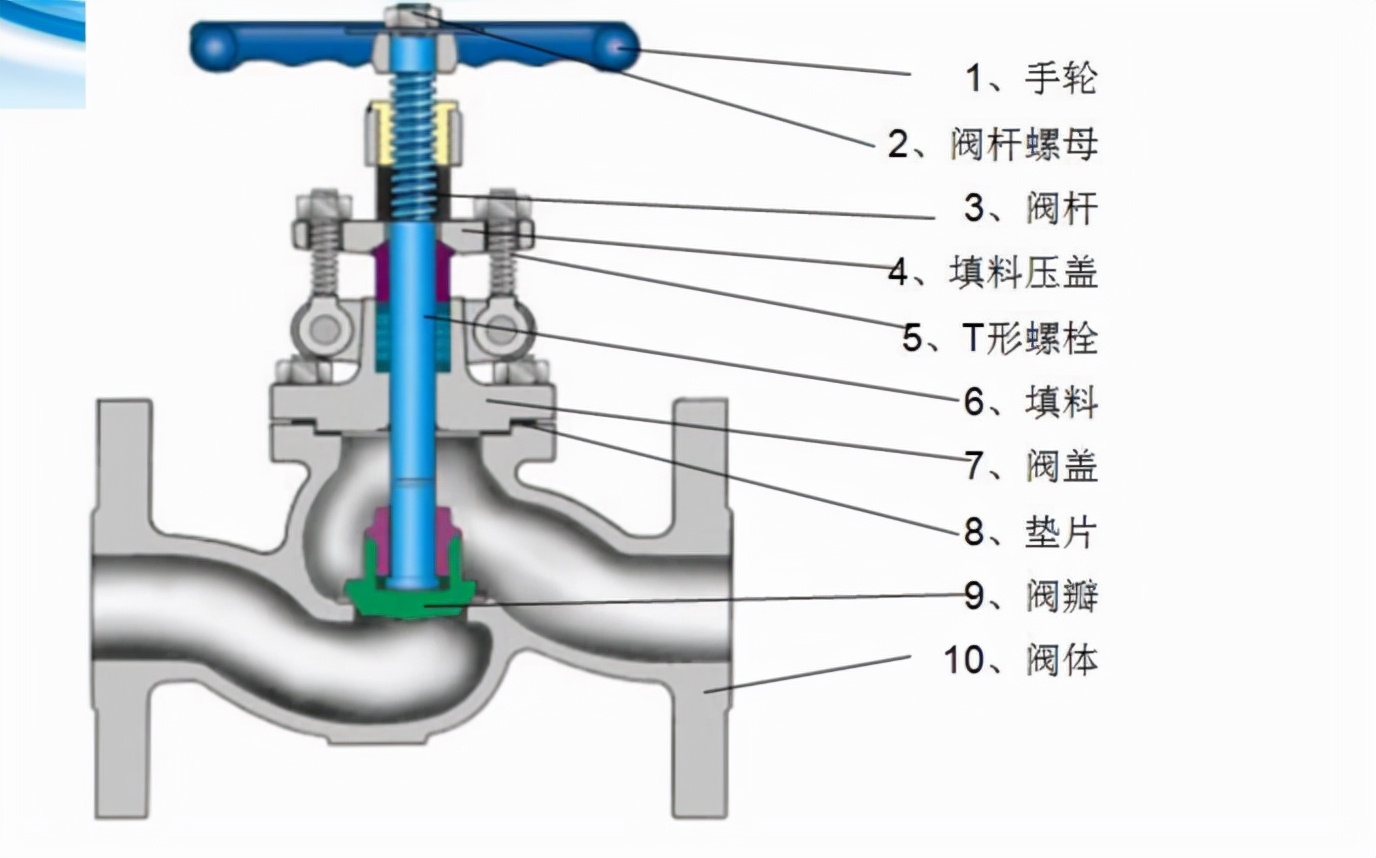 1、手轮
2、阀杆螺母
3、阀杆
4、填料压盖
5、T形螺栓
6、填料
7、阀盖
8、垫片
9、阀瓣
10、阀体