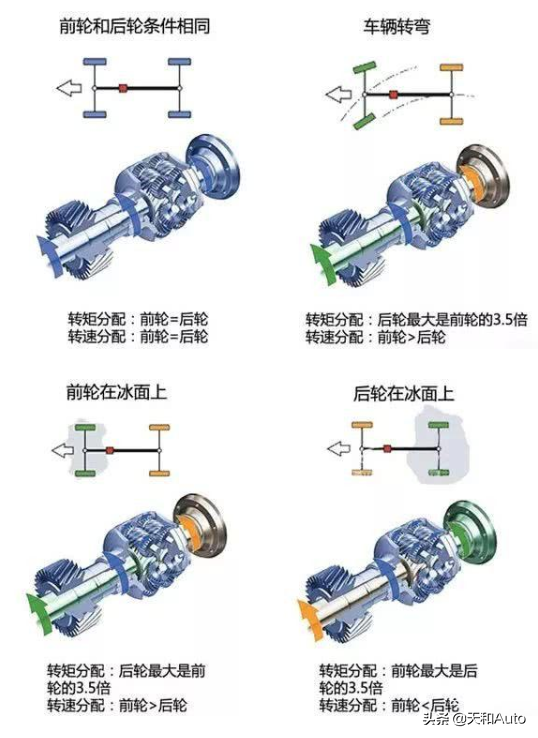 前轮和后轮条件相同

转矩分配：前轮=后轮
转速分配：前轮=后轮

车辆转弯

转矩分配：后轮最大是前轮的3.5倍
转速分配：前轮>后轮

前轮在冰面上

转矩分配：后轮最大是前轮的3.5倍
转速分配：前轮>后轮

后轮在冰面上

转矩分配：前轮最大是后轮的3.5倍
转速分配：前轮<后轮

头条 @天和Auto