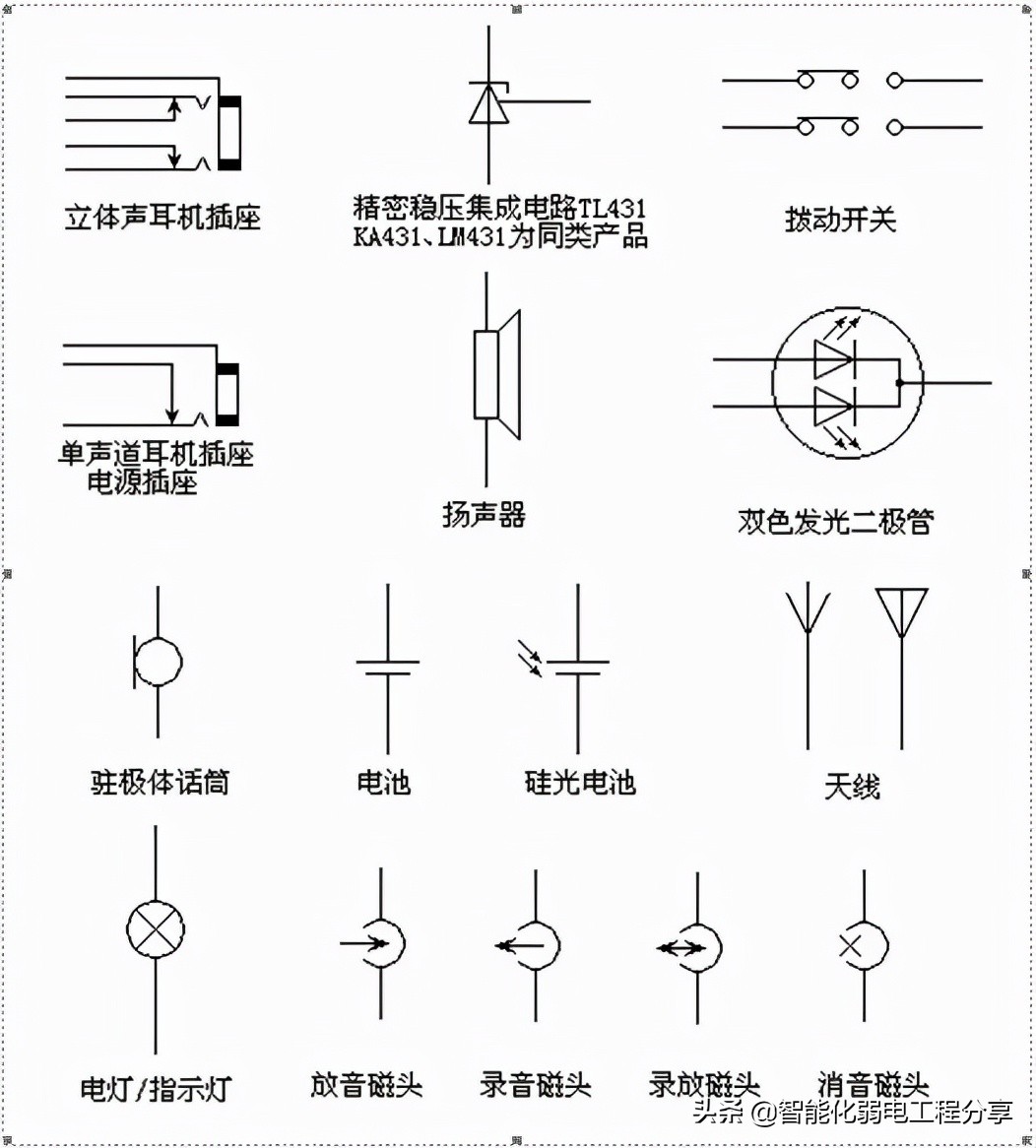 立体声耳机插座

精密稳压集成电路TL431 KA431、LM431为同类产品

拨动开关

单声道耳机插座 电源插座

扬声器

双色发光二极管

驻极体话筒

电池

硅光电池

天线

电灯/指示灯

放音磁头

录音磁头

录放磁头

消音磁头

头条 @智能化弱电工程分享