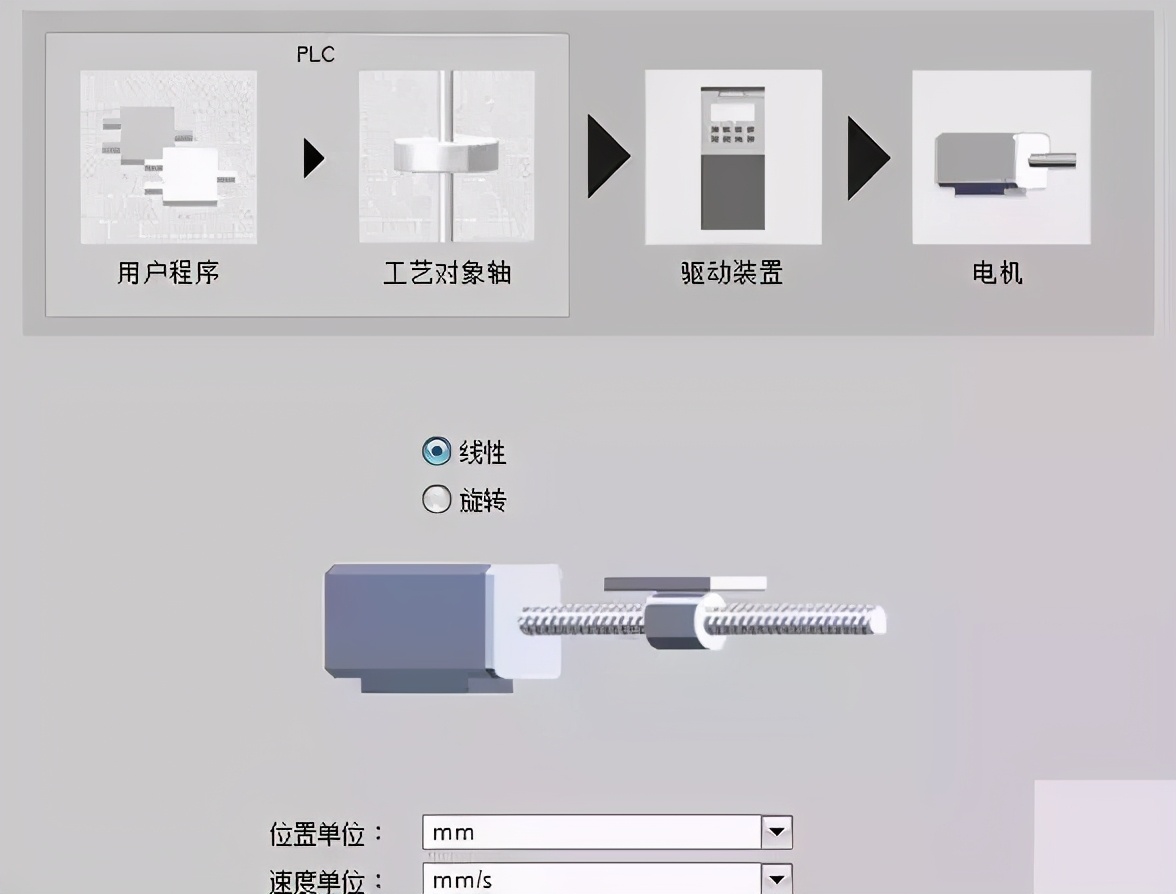 PLC

用户程序

工艺对象轴

驱动装置

电机

线性
旋转

位置单位： mm
速度单位： mm/s