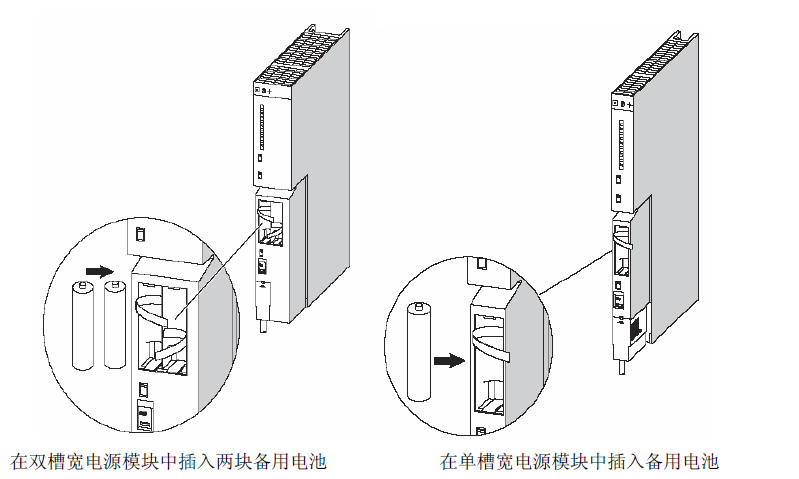 在双槽宽电源模块中插入两块备用电池

在单槽宽电源模块中插入备用电池