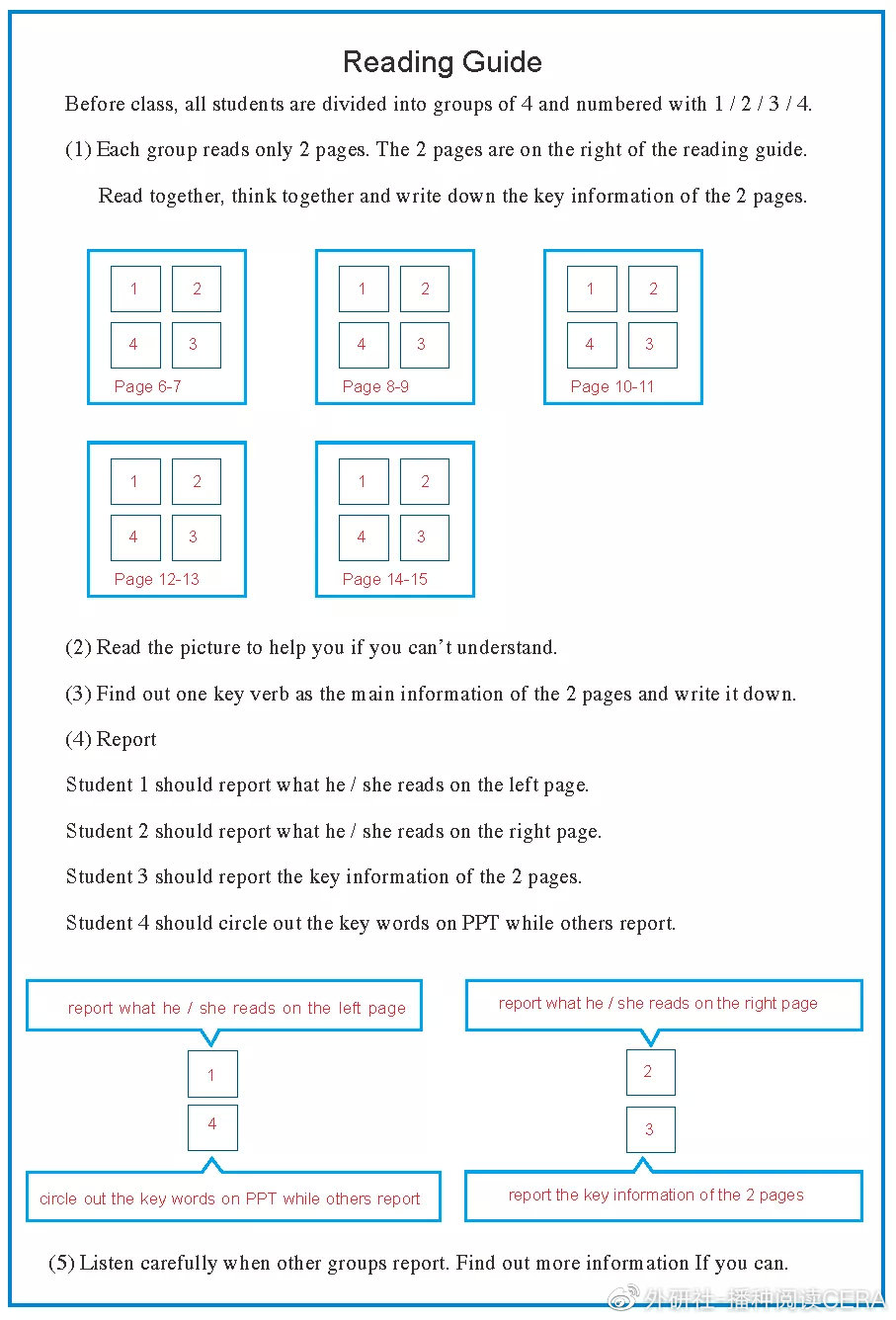 Reading Guide

Before class, all students are divided into groups of 4 and numbered with 1 / 2 / 3 / 4.

(1) Each group reads only 2 pages. The 2 pages are on the right of the reading guide.

Read together, think together and write down the key information of the 2 pages.

1 2
4 3
Page 6-7

1 2
4 3
Page 8-9

1 2
4 3
Page 10-11

1 2
4 3
Page 12-13

1 2
4 3
Page 14-15

(2) Read the picture to help you if you can't understand.

(3) Find out one key verb as the main information of the 2 pages and write it down.

(4) Report

Student 1 should report what he / she reads on the left page.

Student 2 should report what he / she reads on the right page.

Student 3 should report the key information of the 2 pages.

Student 4 should circle out the key words on PPT while others report.

report what he / she reads on the left page

1

4

circle out the key words on PPT while others report

report what he / she reads on the right page

2

3

report the key information of the 2 pages

(5) Listen carefully when other groups report. Find out more information If you can.

外研社-播种阅读CERA