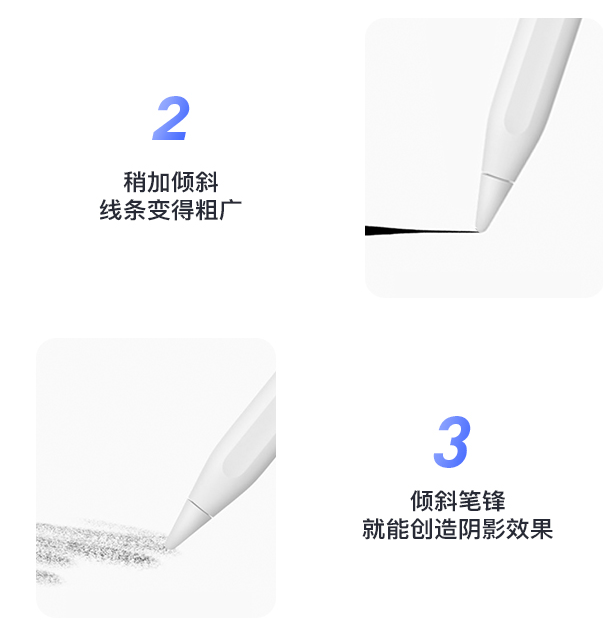 2

稍加倾斜
线条变得粗广

3

倾斜笔锋
就能创造阴影效果