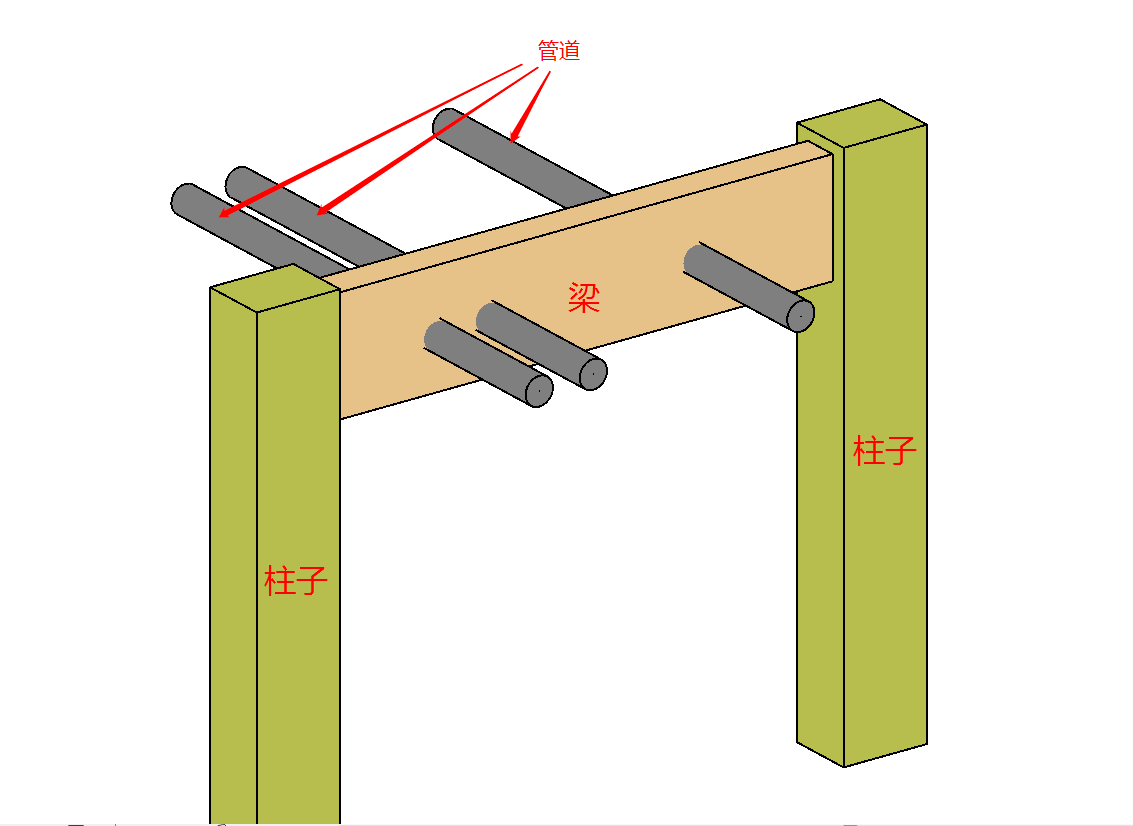 管道

梁

柱子

柱子