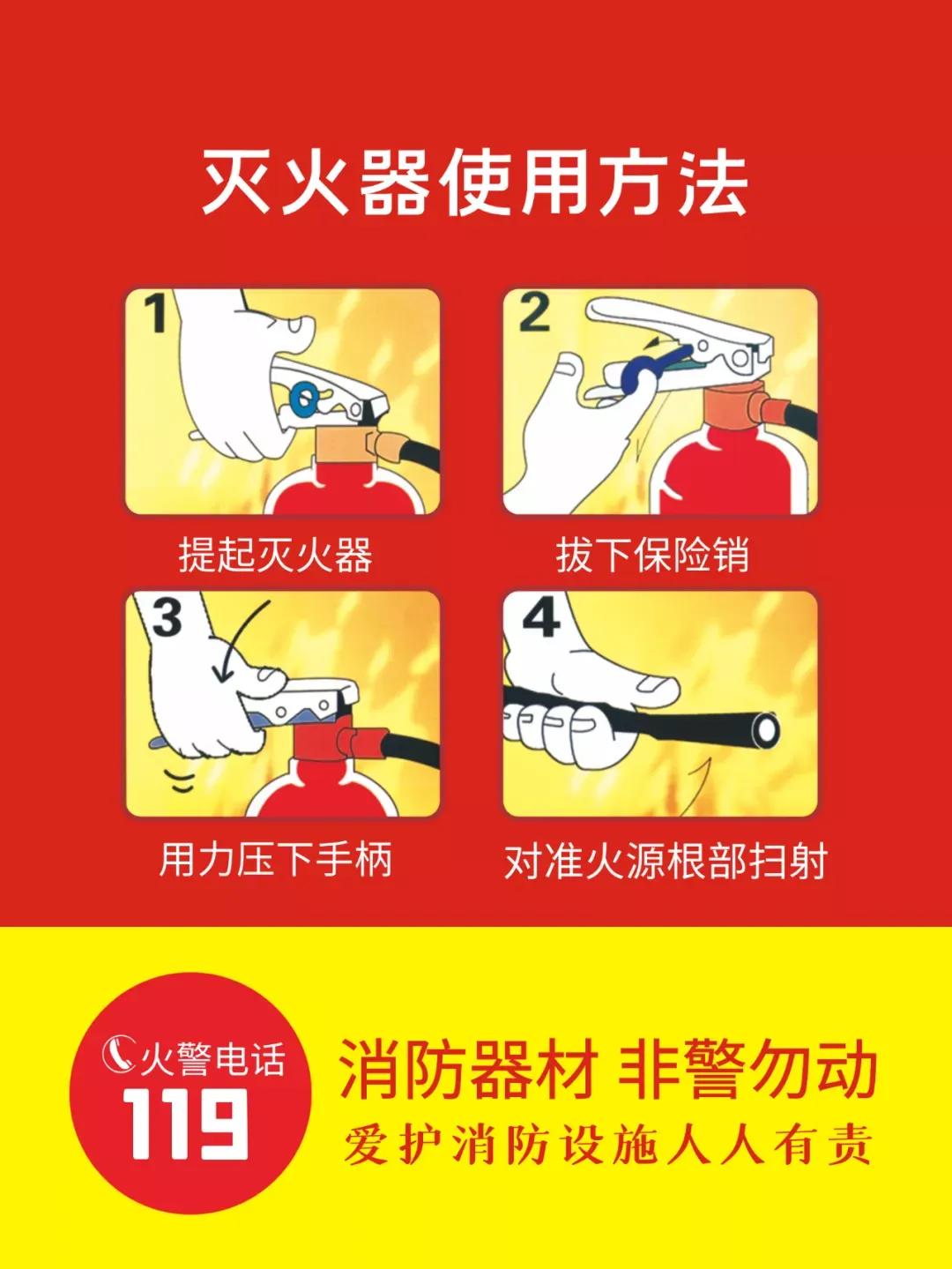 灭火器使用方法

1
提起灭火器

2
拔下保险销

3
用力压下手柄

4
对准火源根部扫射

火警电话
119

消防器材 非警勿动
爱护消防设施人人有责