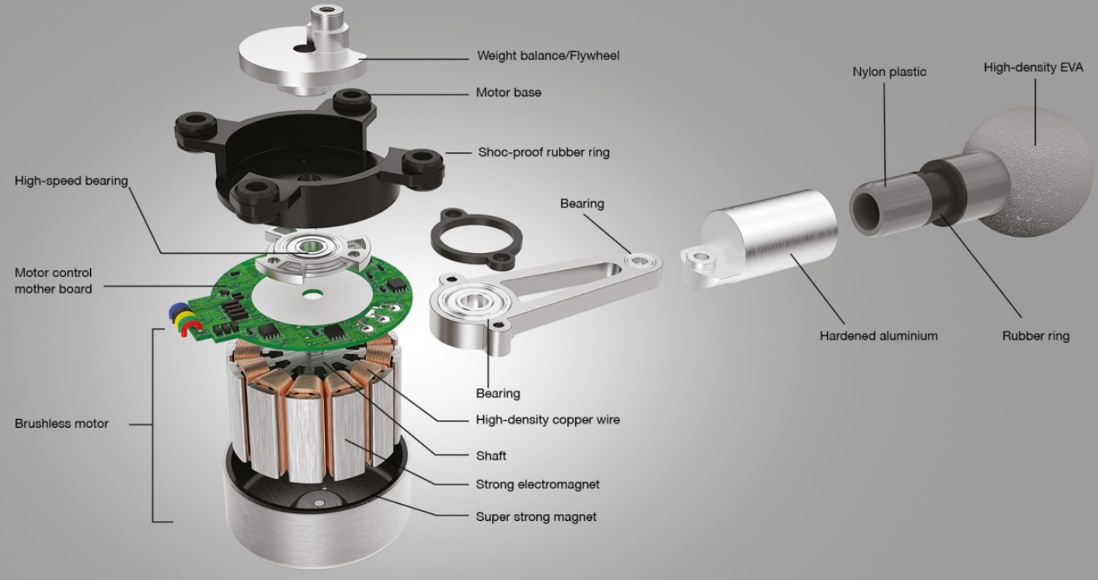 Weight balance/Flywheel

Motor base

Shoc-proof rubber ring

High-speed bearing

Motor control mother board

Brushless motor

Bearing

Bearing

High-density copper wire

Shaft

Strong electromagnet

Super strong magnet

Nylon plastic

High-density EVA

Hardened aluminium

Rubber ring