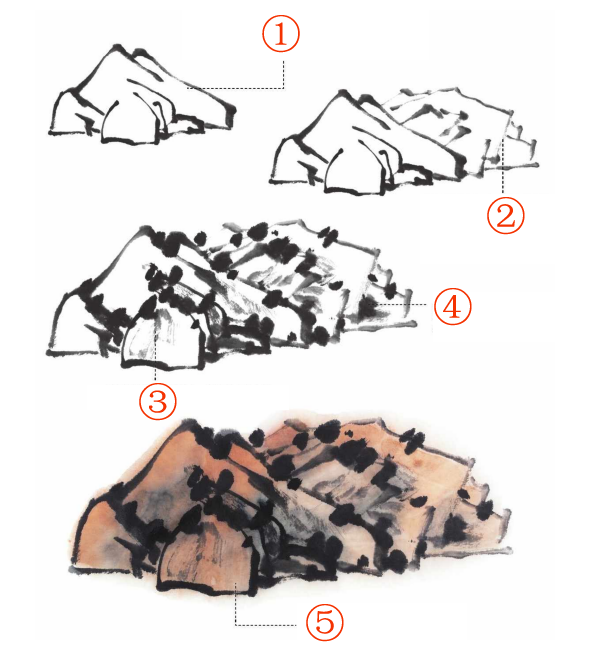 ①
②
④
③
⑤