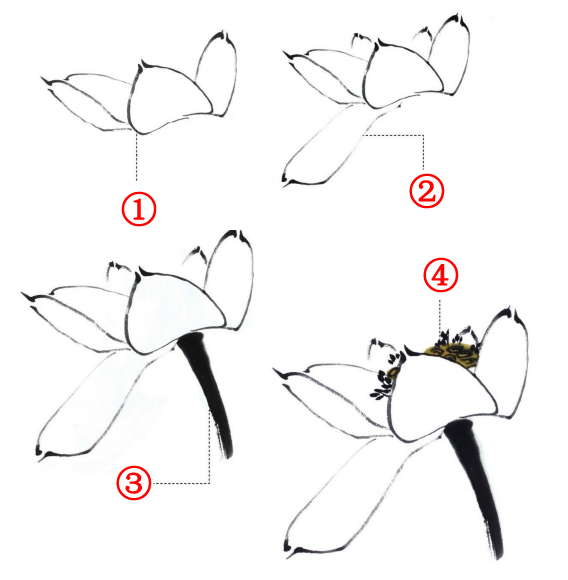 ①

②

③

④