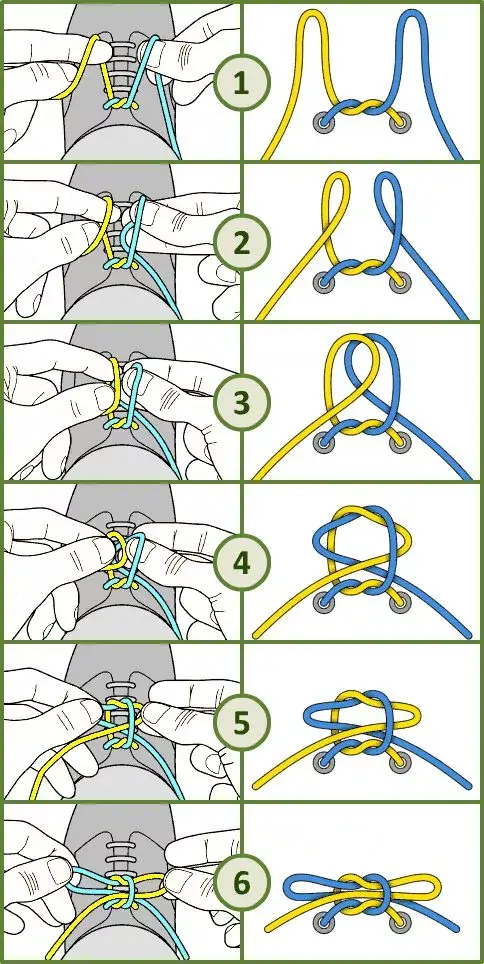 1

2

3

4

5

6