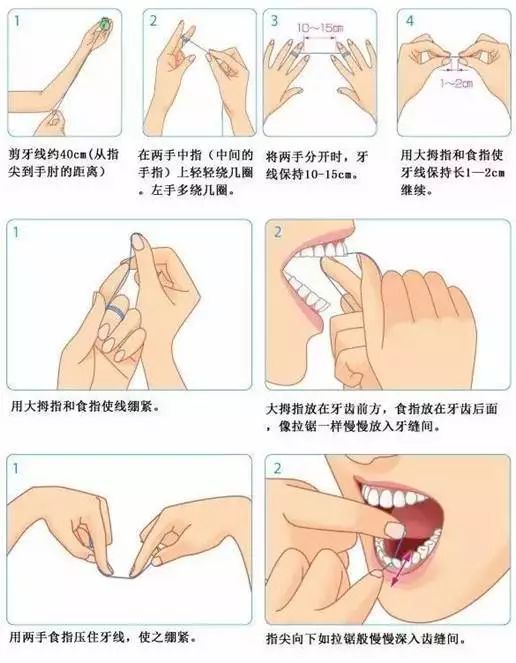 1

剪牙线约40cm（从指尖到手肘的距离）

2

在两手中指（中间的手指）上轻轻绕几圈。左手多绕几圈。

3

10～15cm

将两手分开时，牙线保持10-15cm。

4

1～2cm

用大拇指和食指使牙线保持长1—2cm继续。

1

用大拇指和食指使线绷紧。

2

大拇指放在牙齿前方，食指放在牙齿后面，像拉锯一样慢慢放入牙缝间。

1

用两手食指压住牙线，使之绷紧。

2

指尖向下如拉锯般慢慢深入齿缝间。