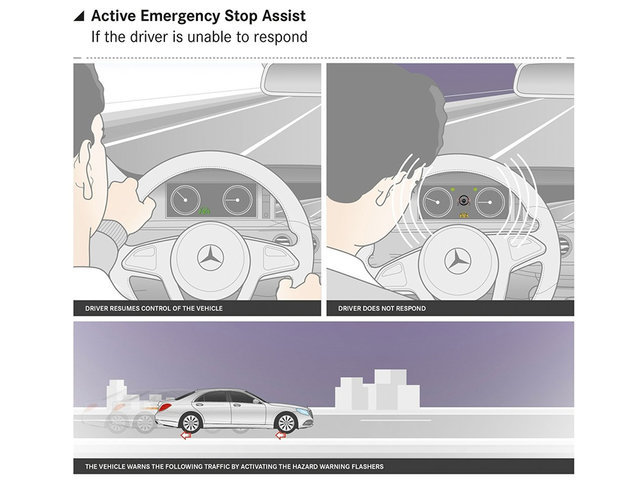 Active Emergency Stop Assist
If the driver is unable to respond

DRIVER RESUMES CONTROL OF THE VEHICLE

DRIVER DOES NOT RESPOND

THE VEHICLE WARNS THE FOLLOWING TRAFFIC BY ACTIVATING THE HAZARD WARNING FLASHERS