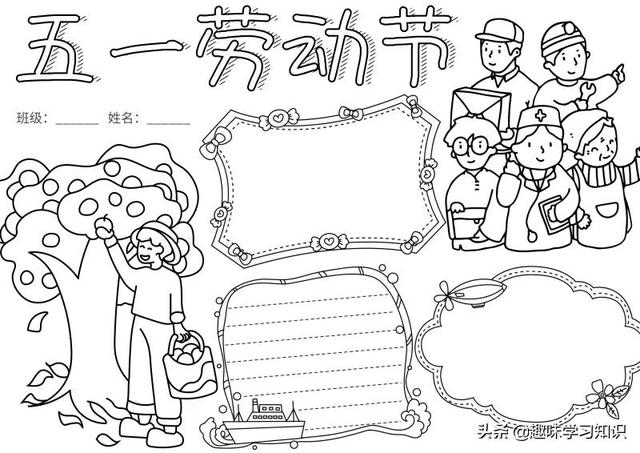 五一劳动节

班级：______ 姓名：______

头条 @趣味学习知识