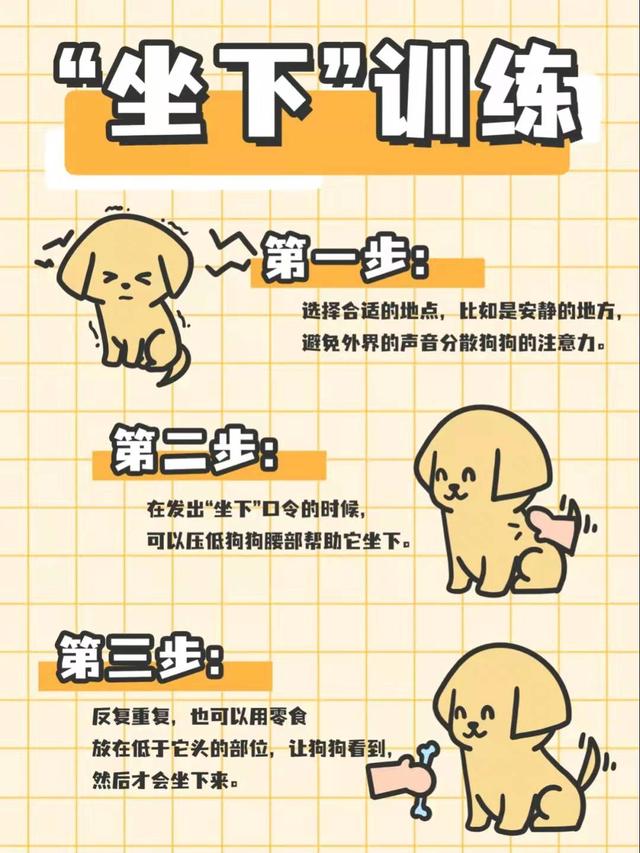 “坐下”训练

第一步:

选择合适的地点，比如是安静的地方，避免外界的声音分散狗狗的注意力。

第二步:

在发出“坐下”口令的时候，可以压低狗狗腰部帮助它坐下。

第三步:

反复重复，也可以用零食放在低于它头的部位，让狗狗看到，然后才会坐下来。