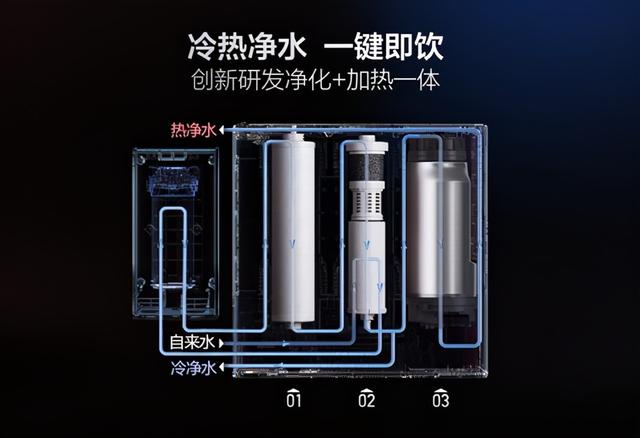 冷热净水 一键即饮
创新研发净化+加热一体

热净水
自来水
冷净水

01
02
03