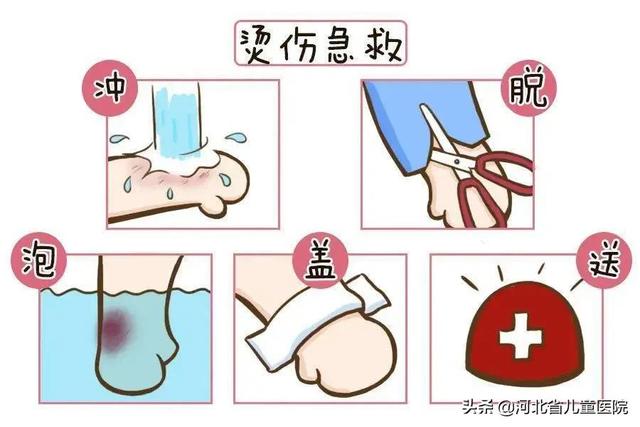 烫伤急救

冲

脱

泡

盖

送

头条 @河北省儿童医院