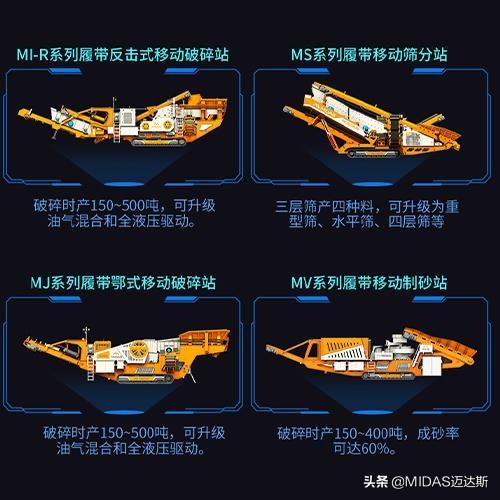 MI-R系列履带反击式移动破碎站

破碎时产150~500吨，可升级油气混合和全液压驱动。

MS系列履带移动筛分站

三层筛产四种料，可升级为重型筛、水平筛、四层筛等

MJ系列履带鄂式移动破碎站

破碎时产150~500吨，可升级油气混合和全液压驱动。

MV系列履带移动制砂站

破碎时产150~400吨，成砂率可达60%。

头条 @MIDAS迈达斯