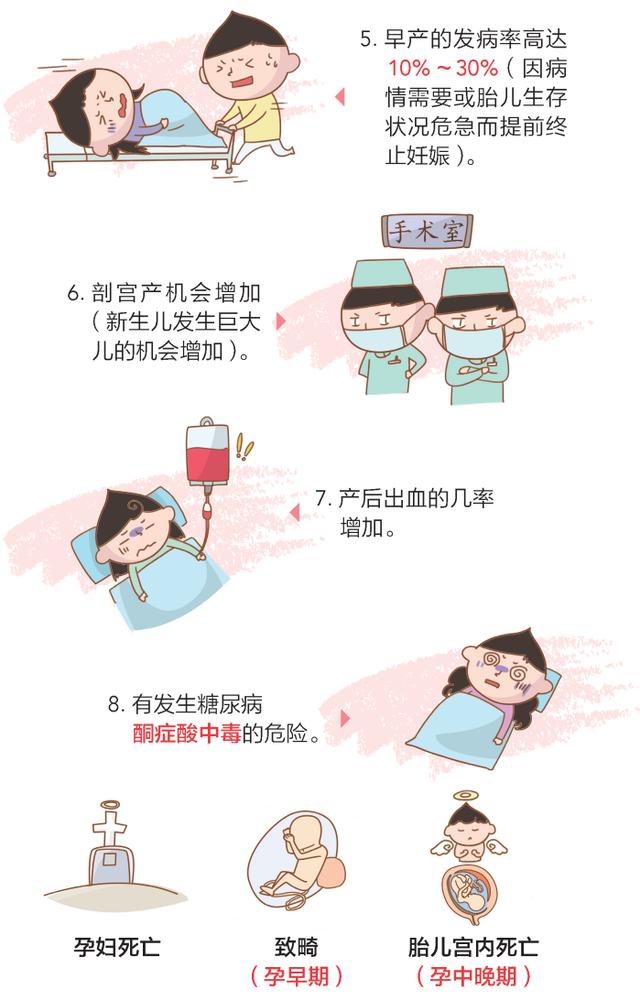 5. 早产的发病率高达 10% ~ 30%（因病情需要或胎儿生存状况危急而提前终止妊娠）。

手术室

6. 剖宫产机会增加（新生儿发生巨大儿的机会增加）。

7. 产后出血的几率增加。

8. 有发生糖尿病酮症酸中毒的危险。

孕妇死亡

致畸
（孕早期）

胎儿宫内死亡
（孕中晚期）