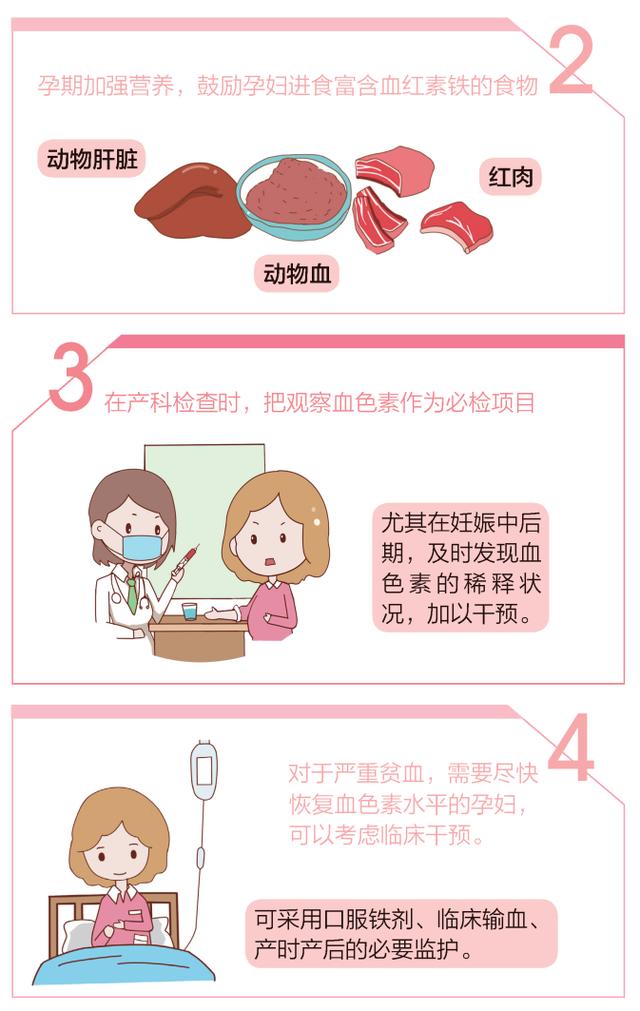 2

孕期加强营养，鼓励孕妇进食富含血红素铁的食物

动物肝脏

红肉

动物血

3

在产科检查时，把观察血色素作为必检项目

尤其在妊娠中后期，及时发现血色素的稀释状况，加以干预。

4

对于严重贫血，需要尽快恢复血色素水平的孕妇，可以考虑临床干预。

可采用口服铁剂、临床输血、产时产后的必要监护。