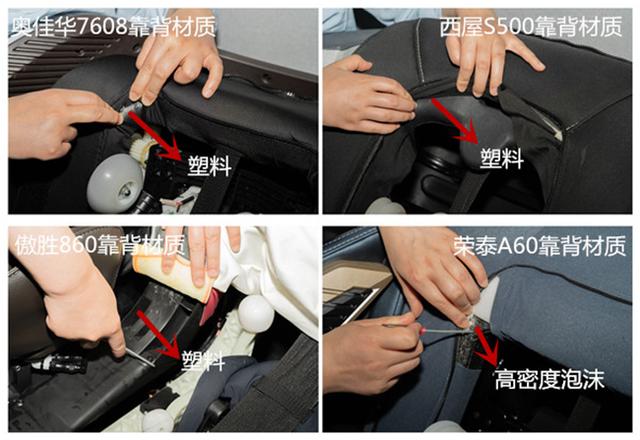 奥佳华7608靠背材质

塑料

西屋S500靠背材质

塑料

傲胜860靠背材质

塑料

荣泰A60靠背材质

高密度泡沫