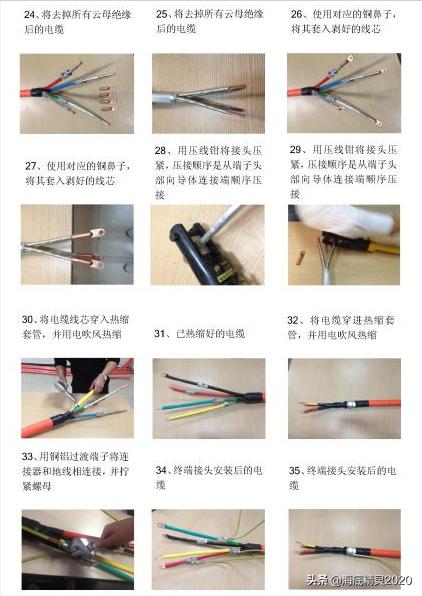 24、将去掉所有云母绝缘后的电缆

25、将去掉所有云母绝缘后的电缆

26、使用对应的铜鼻子，将其套入剥好的线芯

27、使用对应的铜鼻子，将其套入剥好的线芯

28、用压线钳将接头压紧，压接顺序是从端子头部向导体连接端顺序压接

29、用压线钳将接头压紧，压接顺序是从端子头部向导体连接端顺序压接

30、将电缆线芯穿入热缩套管，并用电吹风热缩

31、已热缩好的电缆

32、将电缆穿进热缩套管，并用电吹风热缩

33、用铜铝过渡端子将连接器和地线相连接，并拧紧螺母

34、终端接头安装后的电缆

35、终端接头安装后的电缆

头条 @海底精灵2020