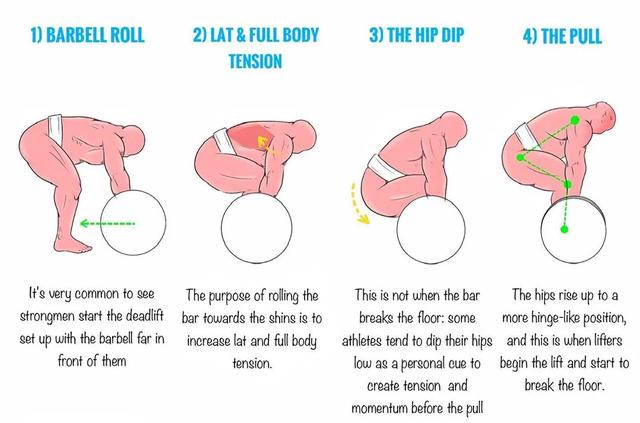 1) BARBELL ROLL

It's very common to see strongmen start the deadlift set up with the barbell far in front of them

2) LAT & FULL BODY TENSION

The purpose of rolling the bar towards the shins is to increase lat and full body tension.

3) THE HIP DIP

This is not when the bar breaks the floor: some athletes tend to dip their hips low as a personal cue to create tension and momentum before the pull

4) THE PULL

The hips rise up to a more hinge-like position, and this is when lifters begin the lift and start to break the floor.