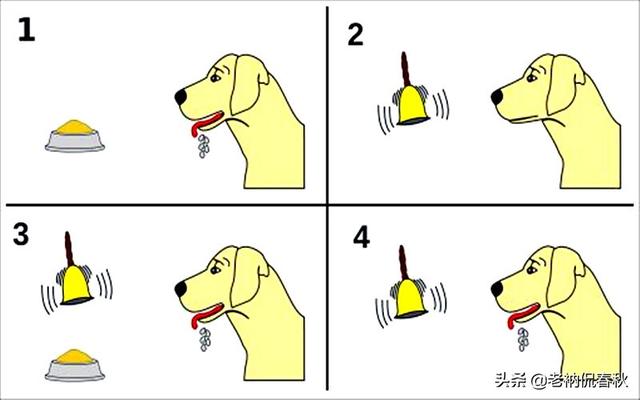 1

2

3

4

头条 @老衲侃春秋