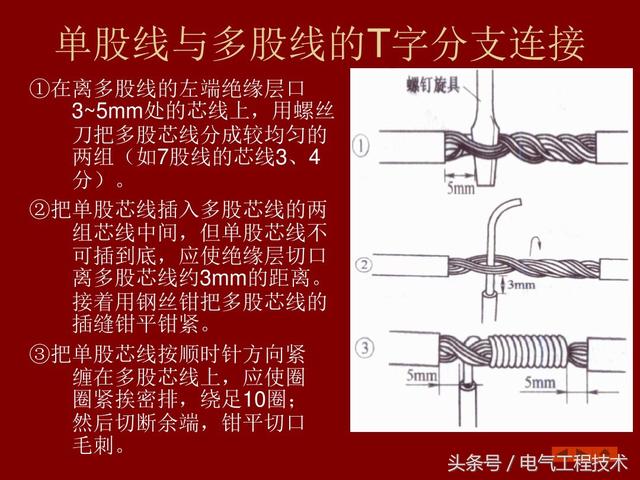 单股线与多股线的T字分支连接

①在离多股线的左端绝缘层口3~5mm处的芯线上，用螺丝刀把多股芯线分成较均匀的两组（如7股线的芯线3、4分）。

②把单股芯线插入多股芯线的两组芯线中间，但单股芯线不可插到底，应使绝缘层切口离多股芯线约3mm的距离。接着用钢丝钳把多股芯线的插缝钳平钳紧。

③把单股芯线按顺时针方向紧缠在多股芯线上，应使圈圈紧挨密排，绕足10圈；然后切断余端，钳平切口毛刺。

螺钉旋具
①
5mm
②
3mm
③
5mm
5mm

头条号 / 电气工程技术