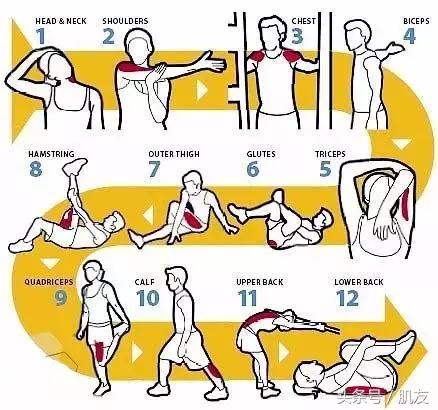 HEAD & NECK
1

SHOULDERS
2

CHEST
3

BICEPS
4

HAMSTRING
8

OUTER THIGH
7

GLUTES
6

TRICEPS
5

QUADRICEPS
9

CALF
10

UPPER BACK
11

LOWER BACK
12

头条号 / 肌友