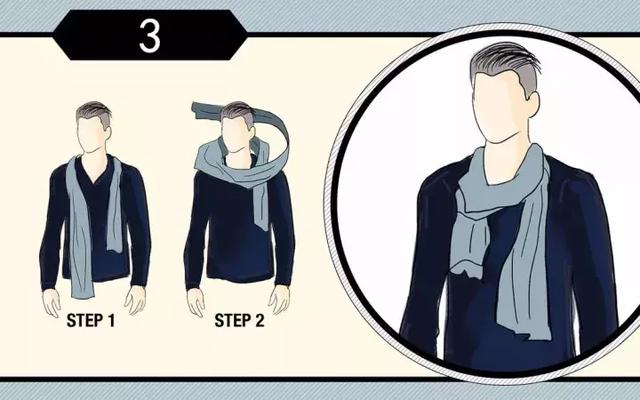 3

STEP 1

STEP 2