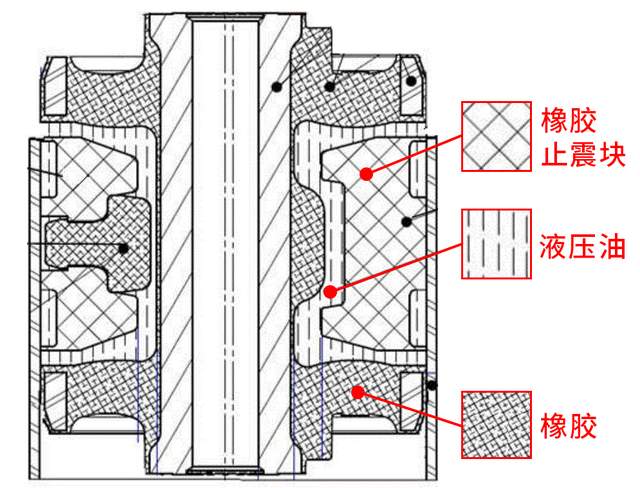 橡胶
止震块

液压油

橡胶