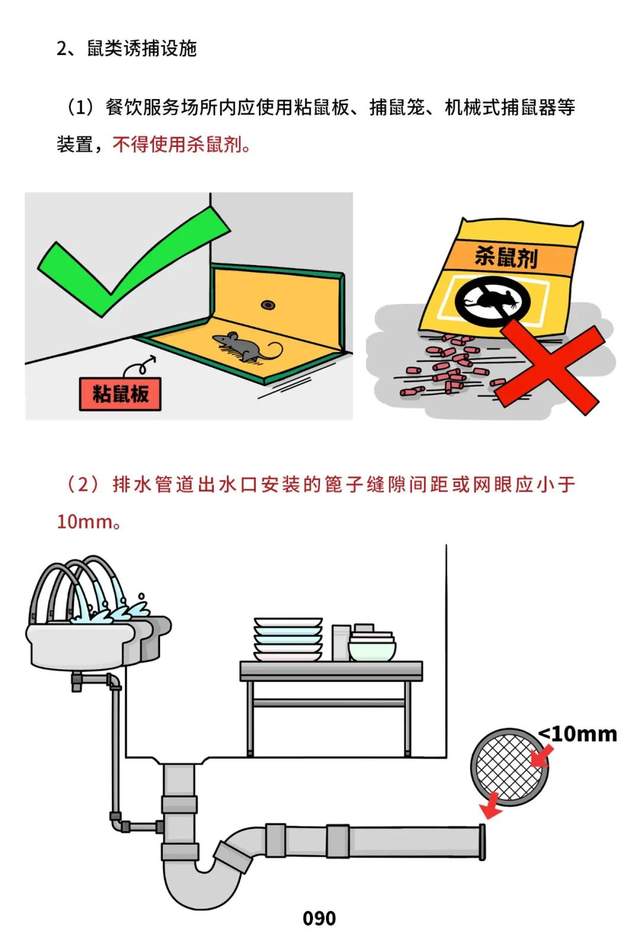 2、鼠类诱捕设施

（1）餐饮服务场所内应使用粘鼠板、捕鼠笼、机械式捕鼠器等装置，不得使用杀鼠剂。

粘鼠板

杀鼠剂

（2）排水管道出水口安装的篦子缝隙间距或网眼应小于10mm。

<10mm

090