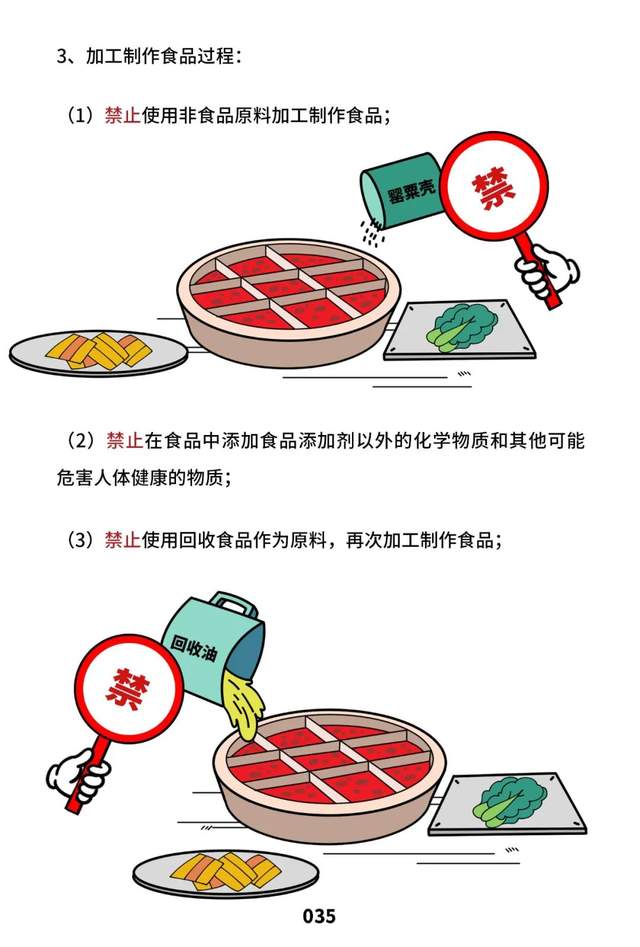 3、加工制作食品过程：

（1）禁止使用非食品原料加工制作食品；

罂粟壳

禁

（2）禁止在食品中添加食品添加剂以外的化学物质和其他可能危害人体健康的物质；

（3）禁止使用回收食品作为原料，再次加工制作食品；

回收油

禁

035